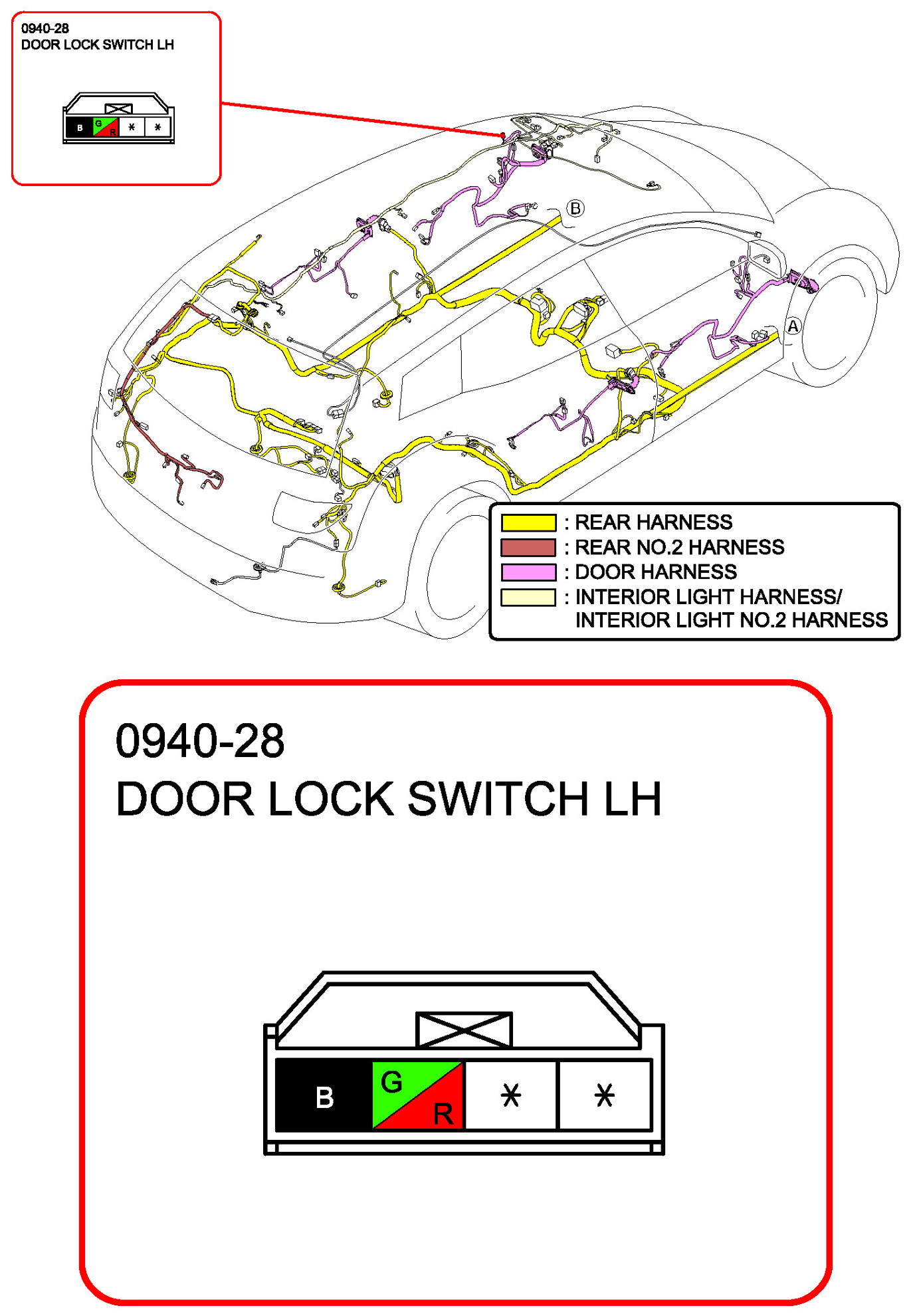 0940-28
DOOR LOCK SWITCH LH

B G R * *

B

A

: REAR HARNESS
: REAR NO.2 HARNESS
: DOOR HARNESS
: INTERIOR LIGHT HARNESS/ INTERIOR LIGHT NO.2 HARNESS

0940-28
DOOR LOCK SWITCH LH

B G R * *