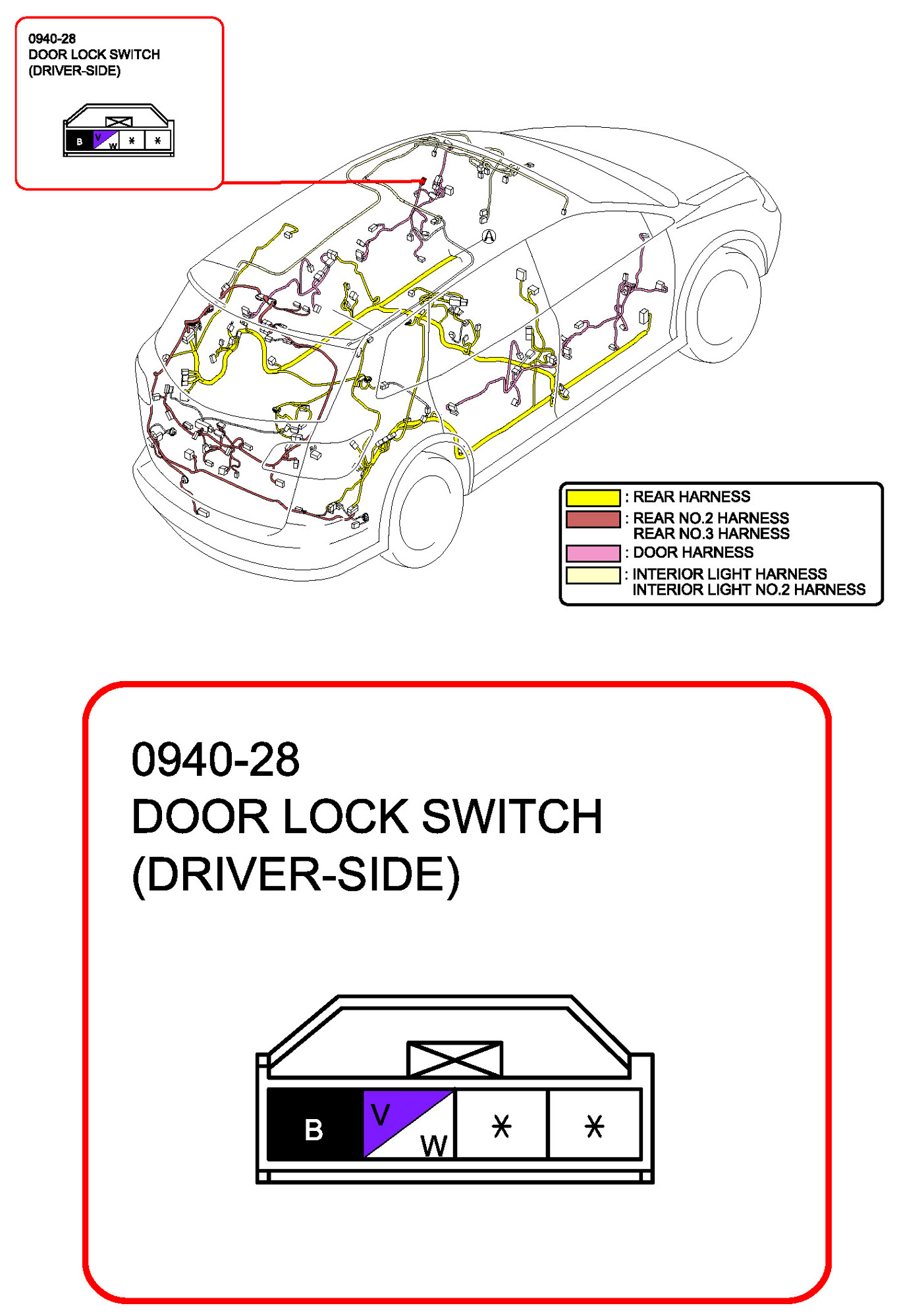 0940-28
DOOR LOCK SWITCH
(DRIVER-SIDE)

B V W * *

A

: REAR HARNESS
: REAR NO.2 HARNESS
REAR NO.3 HARNESS
: DOOR HARNESS
: INTERIOR LIGHT HARNESS
INTERIOR LIGHT NO.2 HARNESS

0940-28
DOOR LOCK SWITCH
(DRIVER-SIDE)

B V W * *