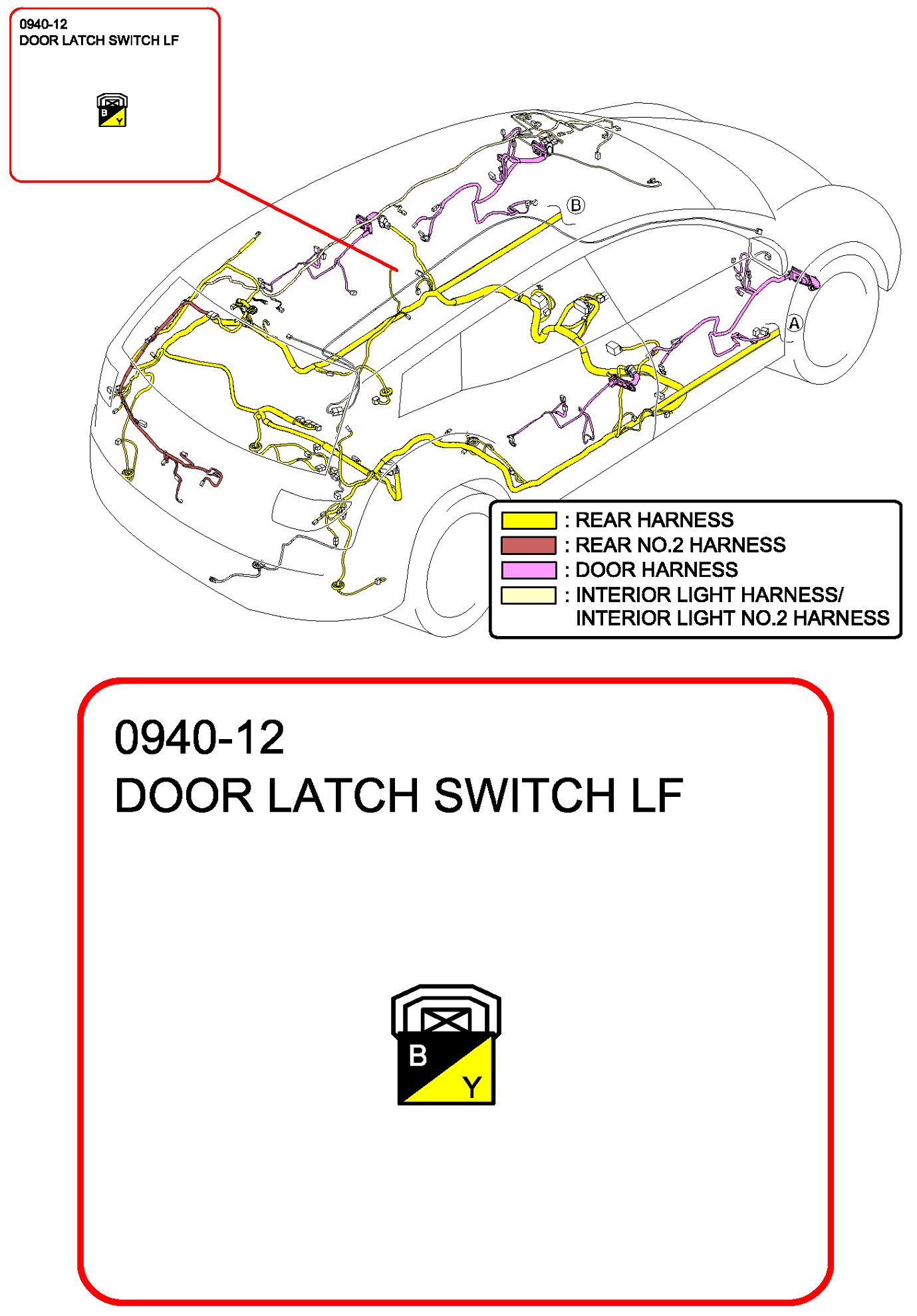 0940-12
DOOR LATCH SWITCH LF

B
Y

B

A

: REAR HARNESS
: REAR NO.2 HARNESS
: DOOR HARNESS
: INTERIOR LIGHT HARNESS/
INTERIOR LIGHT NO.2 HARNESS

0940-12
DOOR LATCH SWITCH LF

B
Y