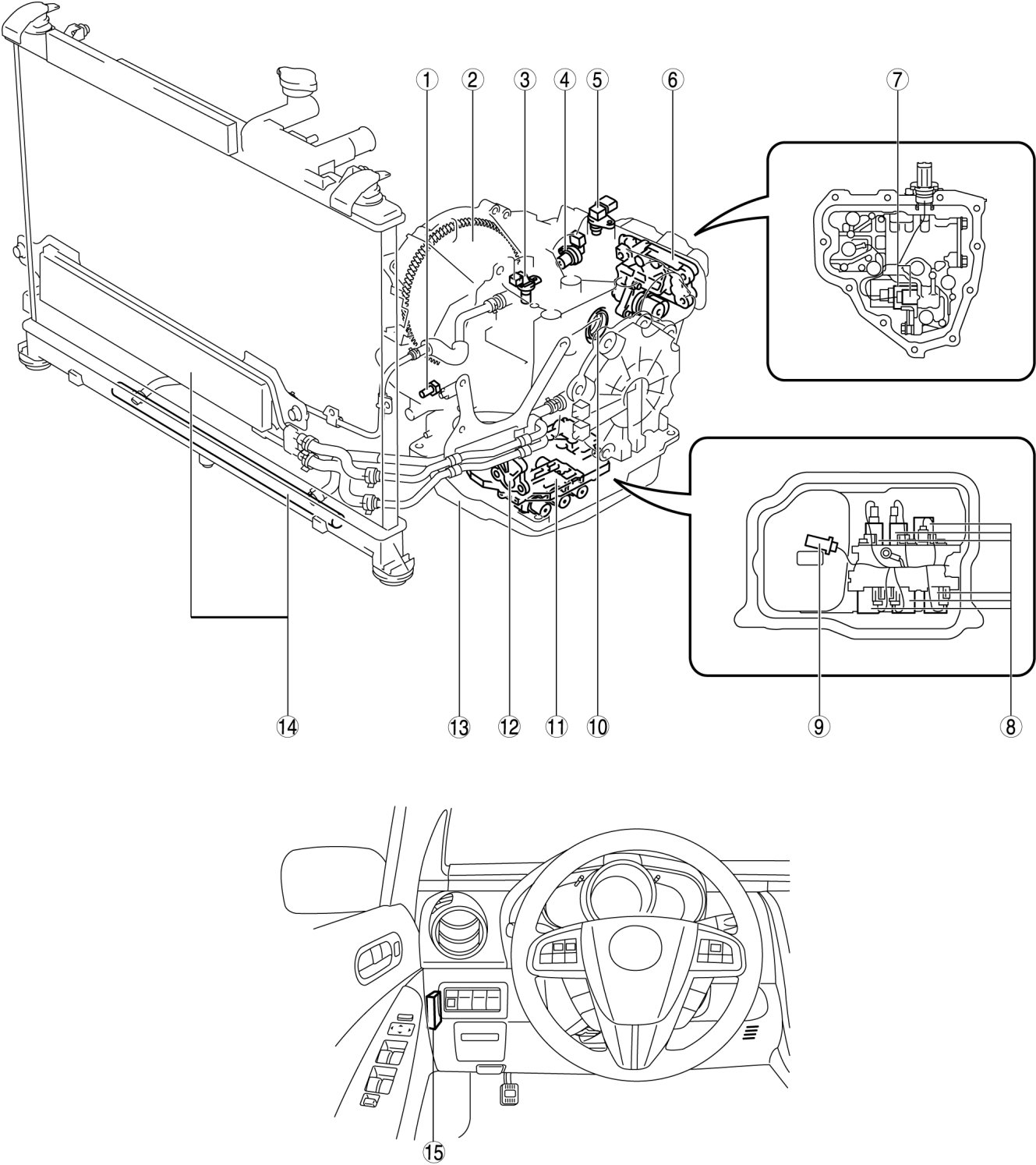 ①
②
③
④
⑤
⑥
⑦
⑭
⑬
⑫
⑪
⑩
⑨
⑧
⑮