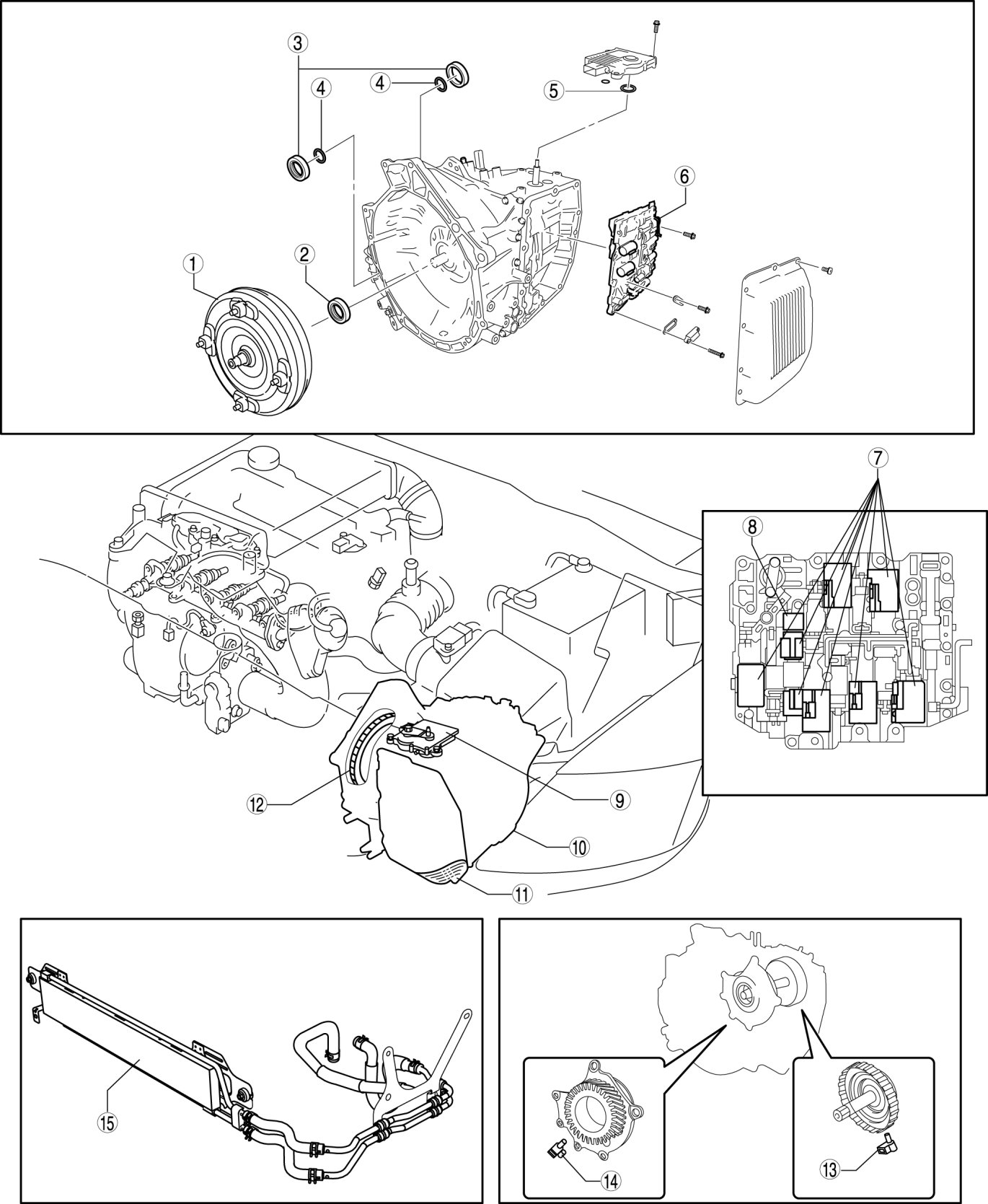 3
4
4
5
6
2
1
7
8
12
9
10
11
15
14
13