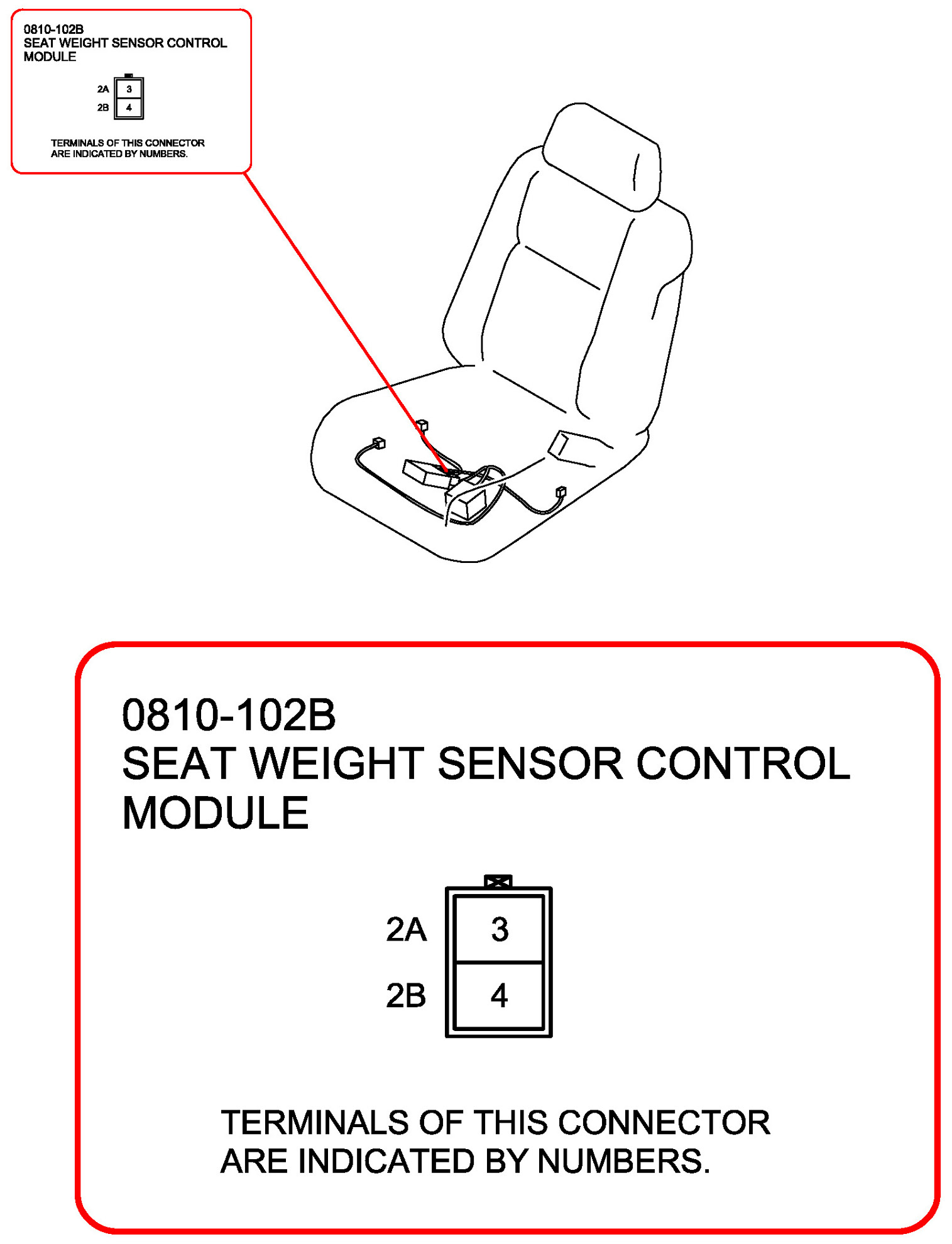 0810-102B
SEAT WEIGHT SENSOR CONTROL MODULE

2A 3
2B 4

TERMINALS OF THIS CONNECTOR ARE INDICATED BY NUMBERS.

0810-102B
SEAT WEIGHT SENSOR CONTROL MODULE

2A 3
2B 4

TERMINALS OF THIS CONNECTOR ARE INDICATED BY NUMBERS.