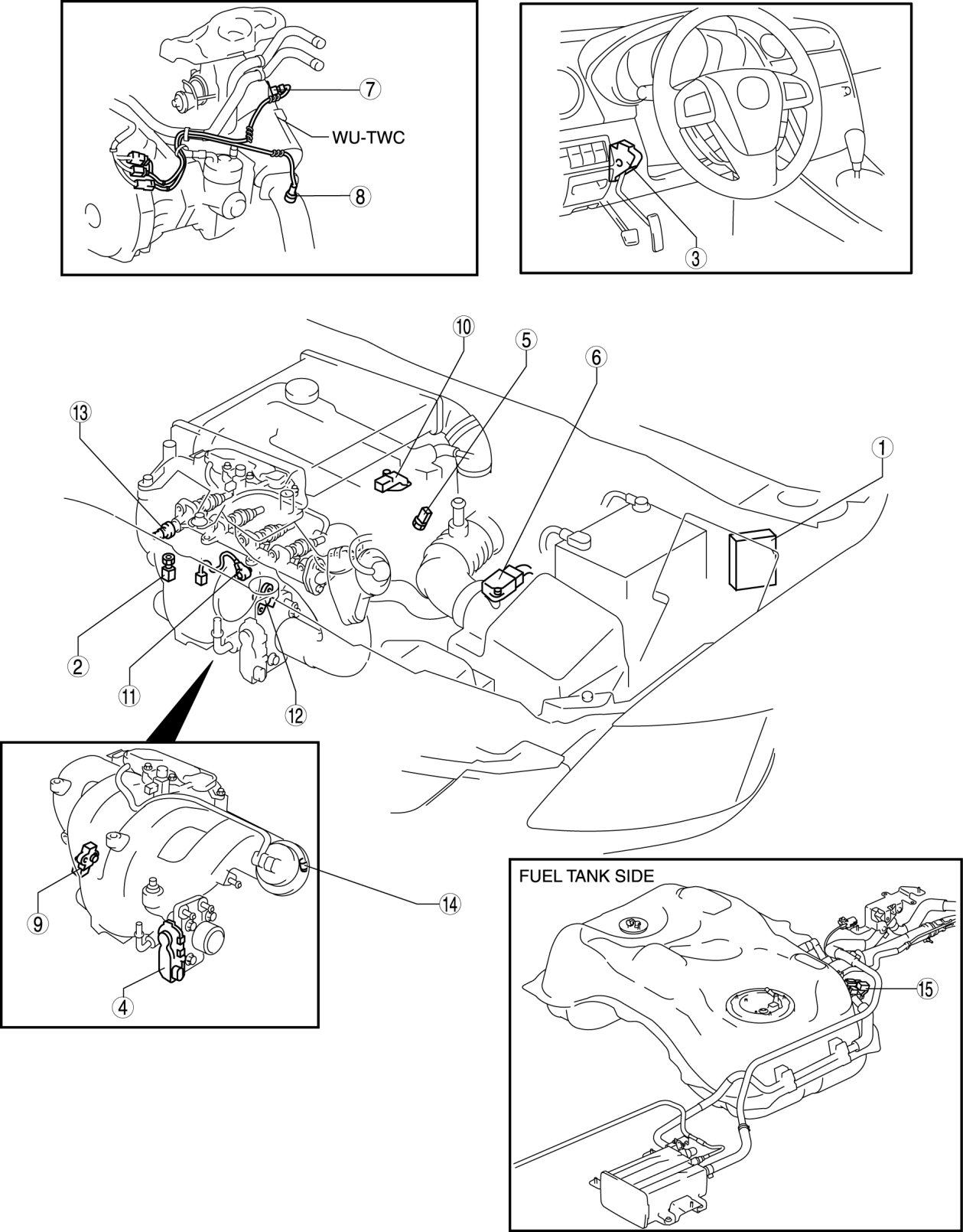 7
WU-TWC
8
3
10
5
6
13
1
2
11
12
9
14
4
FUEL TANK SIDE
15