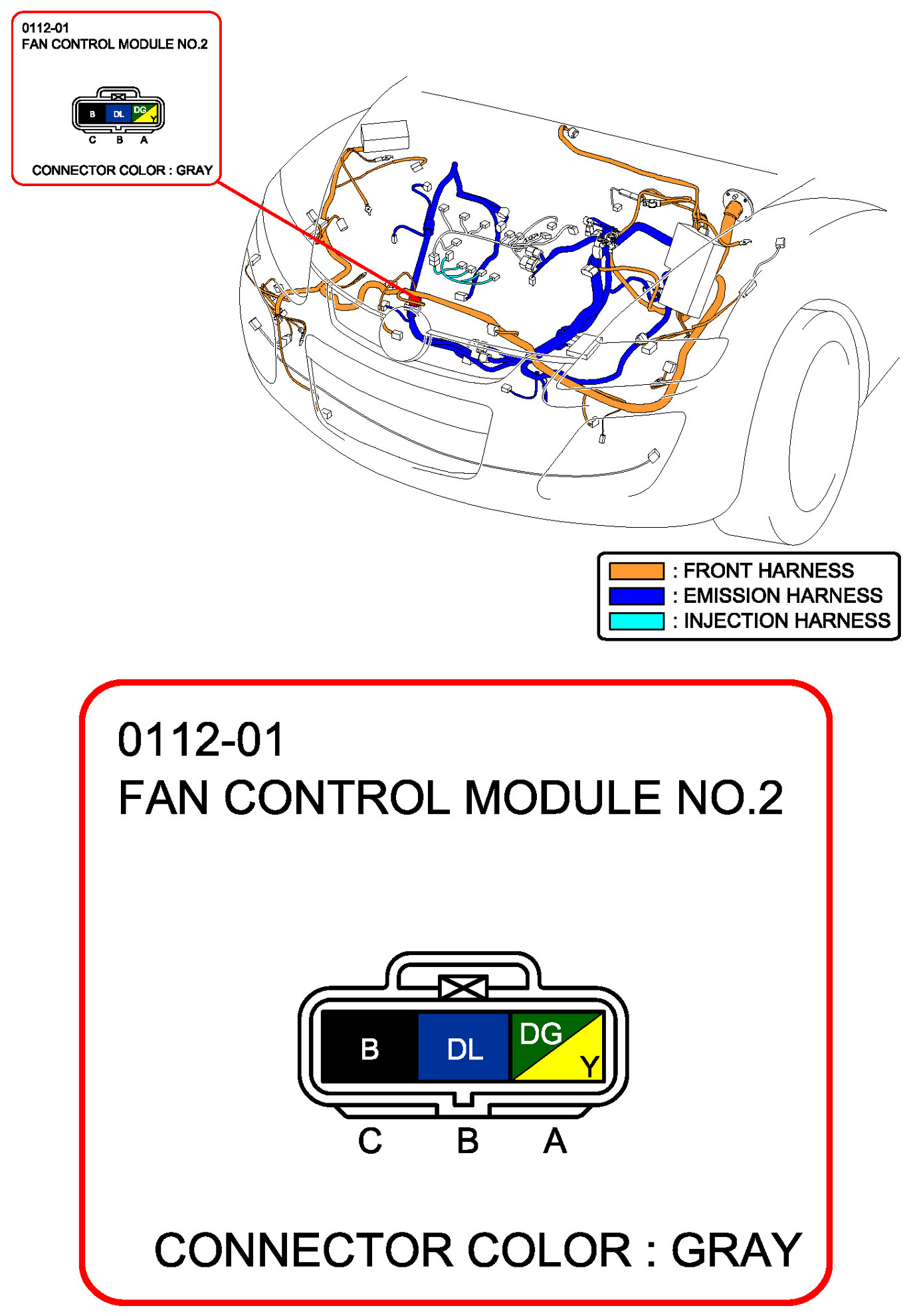 0112-01
FAN CONTROL MODULE NO.2

B DL DG Y
C B A

CONNECTOR COLOR : GRAY

: FRONT HARNESS
: EMISSION HARNESS
: INJECTION HARNESS

0112-01
FAN CONTROL MODULE NO.2

B DL DG Y
C B A

CONNECTOR COLOR : GRAY