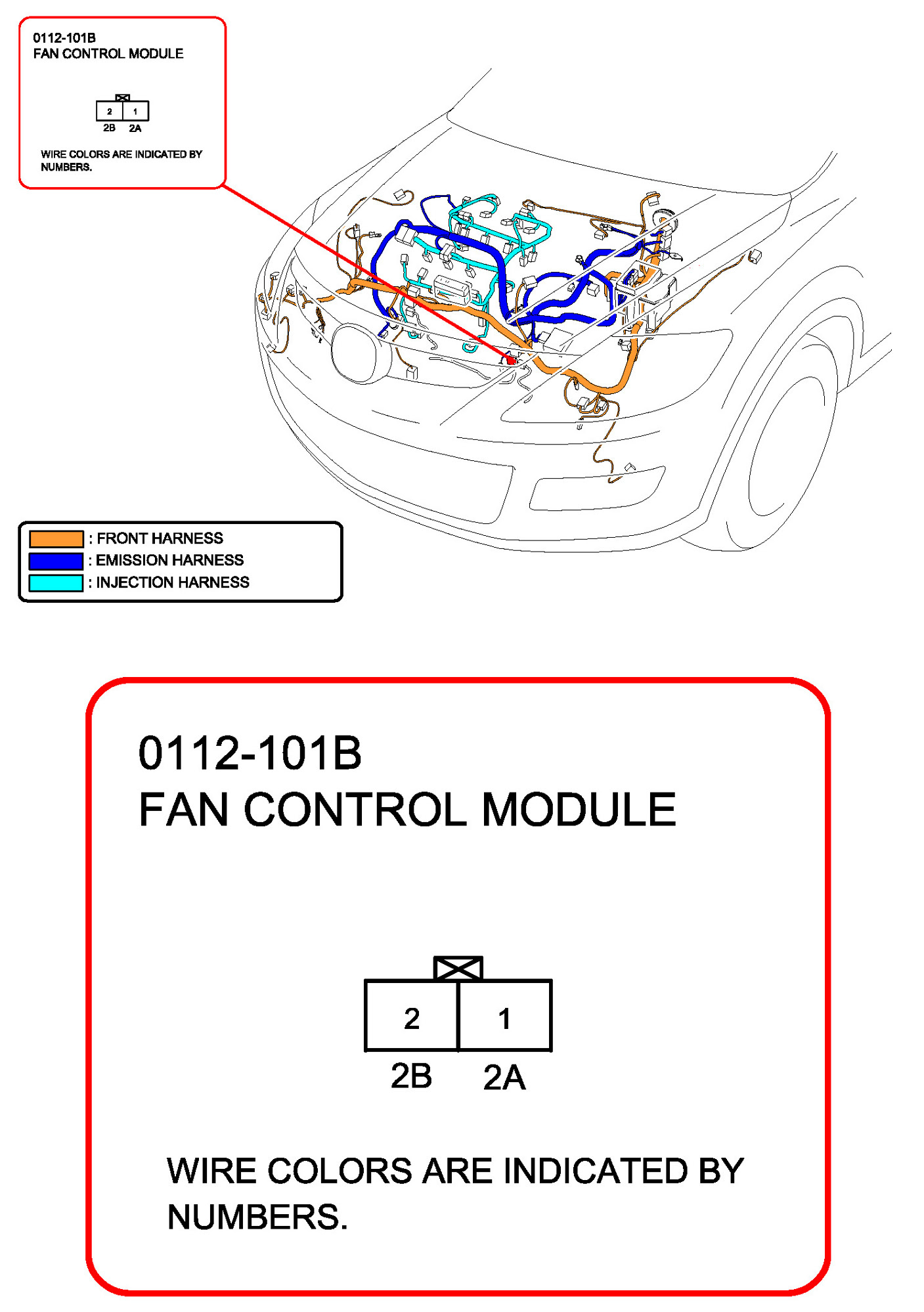 0112-101B
FAN CONTROL MODULE

2 1
2B 2A

WIRE COLORS ARE INDICATED BY NUMBERS.

: FRONT HARNESS
: EMISSION HARNESS
: INJECTION HARNESS

0112-101B
FAN CONTROL MODULE

2 1
2B 2A

WIRE COLORS ARE INDICATED BY NUMBERS.