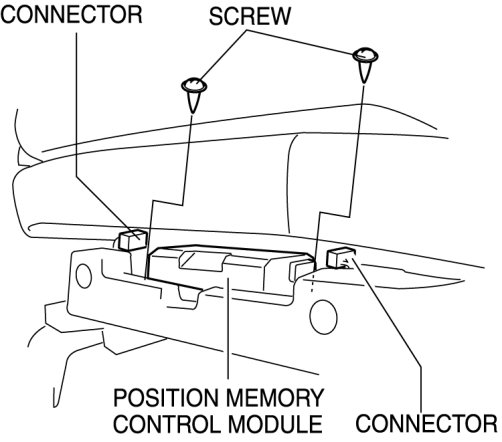 CONNECTOR

SCREW

POSITION MEMORY CONTROL MODULE

CONNECTOR