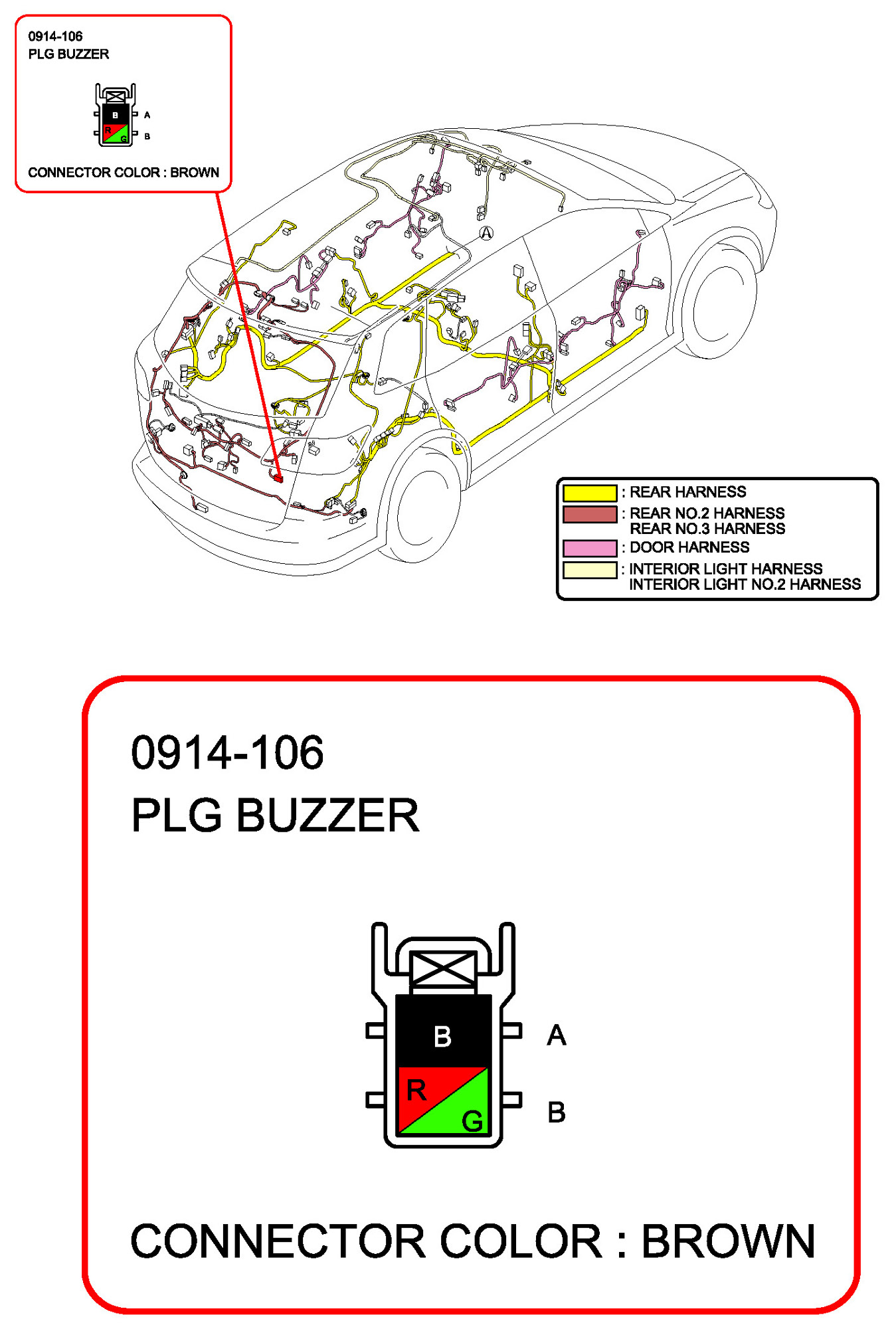 0914-106
PLG BUZZER

B
R
G
A
B

CONNECTOR COLOR : BROWN

A

: REAR HARNESS
: REAR NO.2 HARNESS
REAR NO.3 HARNESS
: DOOR HARNESS
: INTERIOR LIGHT HARNESS
INTERIOR LIGHT NO.2 HARNESS

0914-106
PLG BUZZER

B
R
G
A
B

CONNECTOR COLOR : BROWN