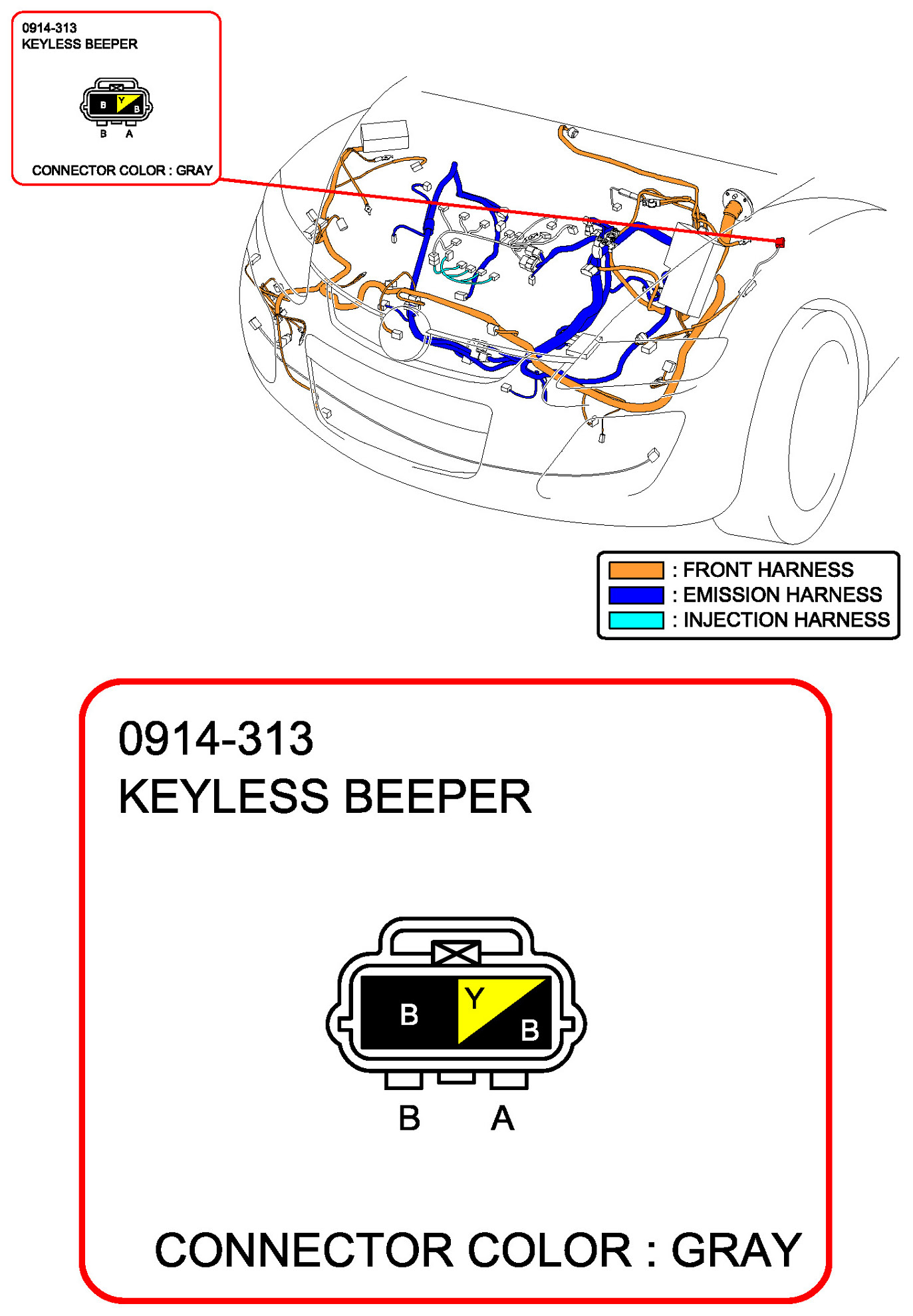 0914-313
KEYLESS BEEPER

B
Y
B

B A

CONNECTOR COLOR : GRAY

: FRONT HARNESS
: EMISSION HARNESS
: INJECTION HARNESS

0914-313
KEYLESS BEEPER

B
Y
B

B A

CONNECTOR COLOR : GRAY