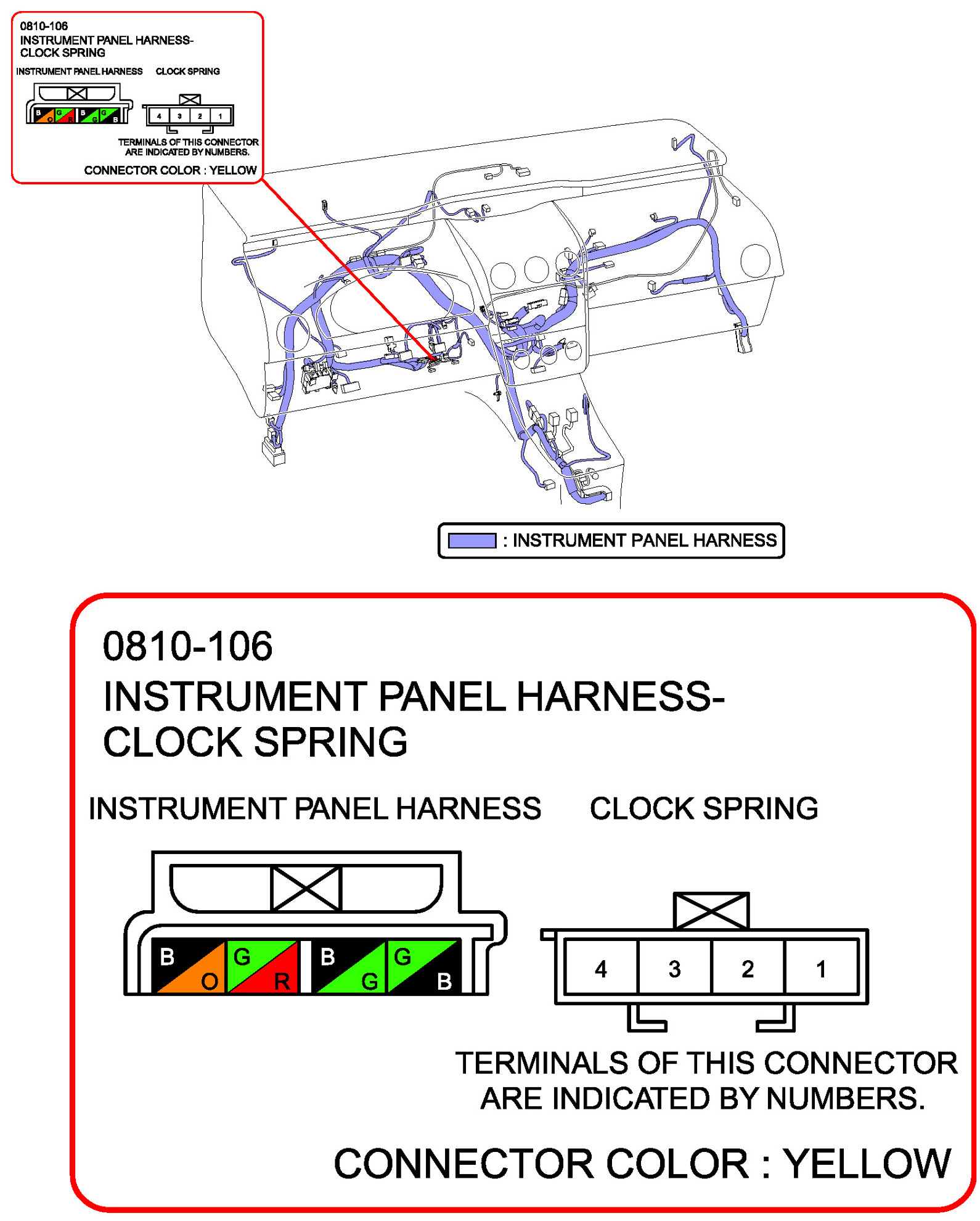 0810-106
INSTRUMENT PANEL HARNESS-
CLOCK SPRING

INSTRUMENT PANEL HARNESS CLOCK SPRING

B O G R B G G B

4 3 2 1

TERMINALS OF THIS CONNECTOR ARE INDICATED BY NUMBERS.

CONNECTOR COLOR : YELLOW

: INSTRUMENT PANEL HARNESS

0810-106
INSTRUMENT PANEL HARNESS-
CLOCK SPRING

INSTRUMENT PANEL HARNESS CLOCK SPRING

B O G R B G G B

4 3 2 1

TERMINALS OF THIS CONNECTOR ARE INDICATED BY NUMBERS.

CONNECTOR COLOR : YELLOW