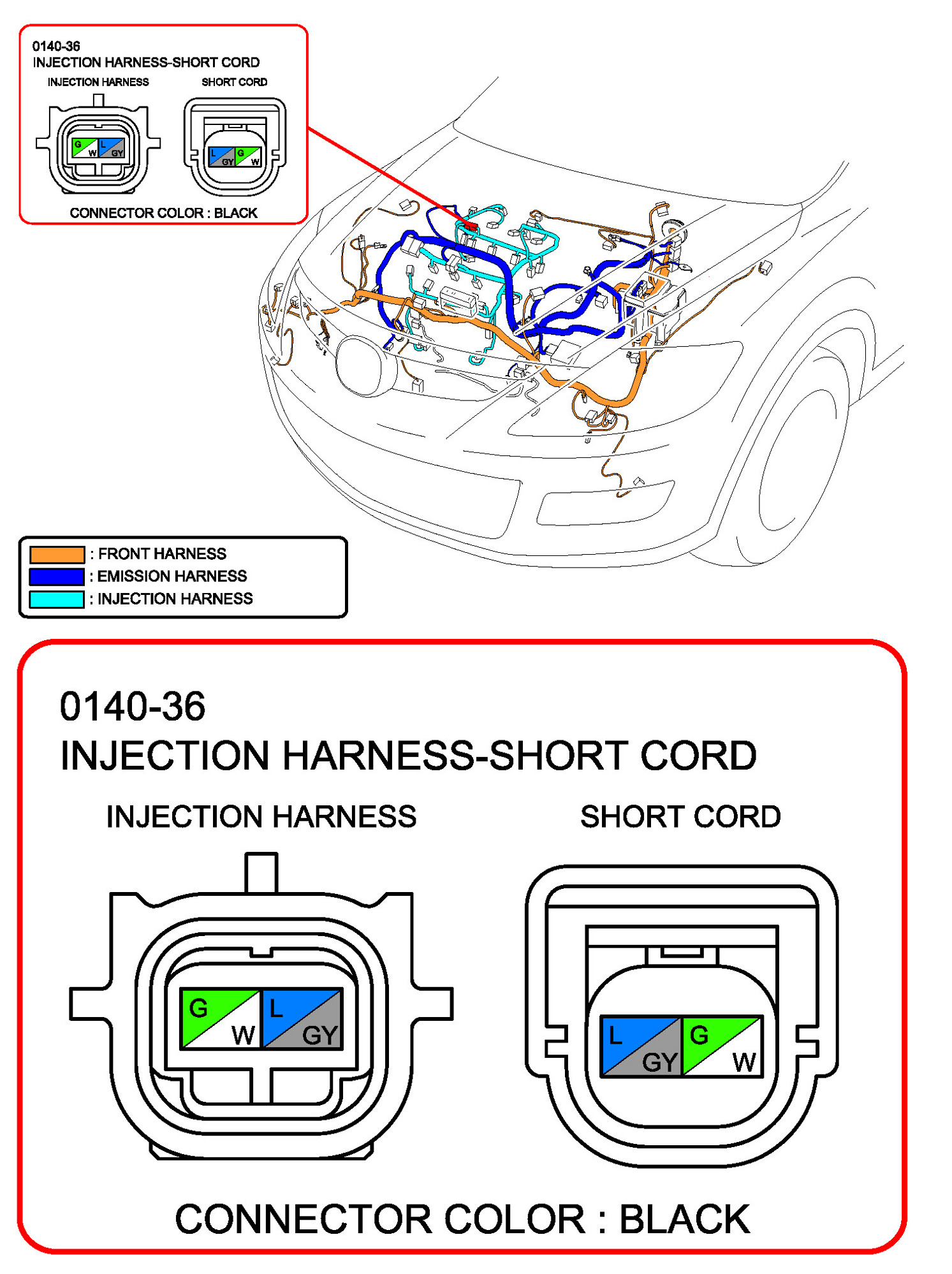 0140-36
INJECTION HARNESS-SHORT CORD

INJECTION HARNESS

G W L GY

SHORT CORD

L GY G W

CONNECTOR COLOR : BLACK

: FRONT HARNESS
: EMISSION HARNESS
: INJECTION HARNESS

0140-36
INJECTION HARNESS-SHORT CORD

INJECTION HARNESS

G W L GY

SHORT CORD

L GY G W

CONNECTOR COLOR : BLACK