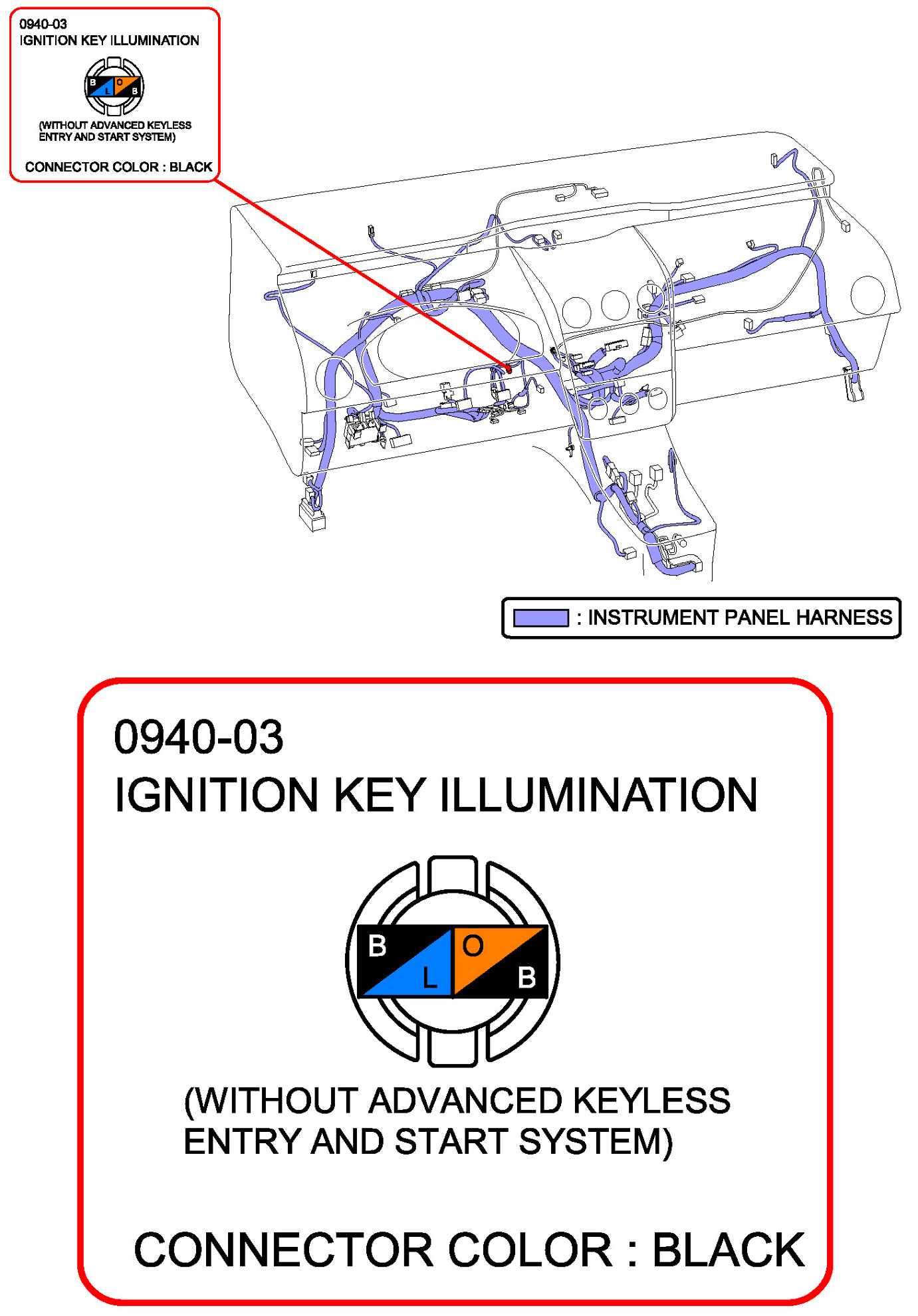 0940-03
IGNITION KEY ILLUMINATION

B L O B

(WITHOUT ADVANCED KEYLESS ENTRY AND START SYSTEM)

CONNECTOR COLOR : BLACK

: INSTRUMENT PANEL HARNESS

0940-03
IGNITION KEY ILLUMINATION

B L O B

(WITHOUT ADVANCED KEYLESS ENTRY AND START SYSTEM)

CONNECTOR COLOR : BLACK