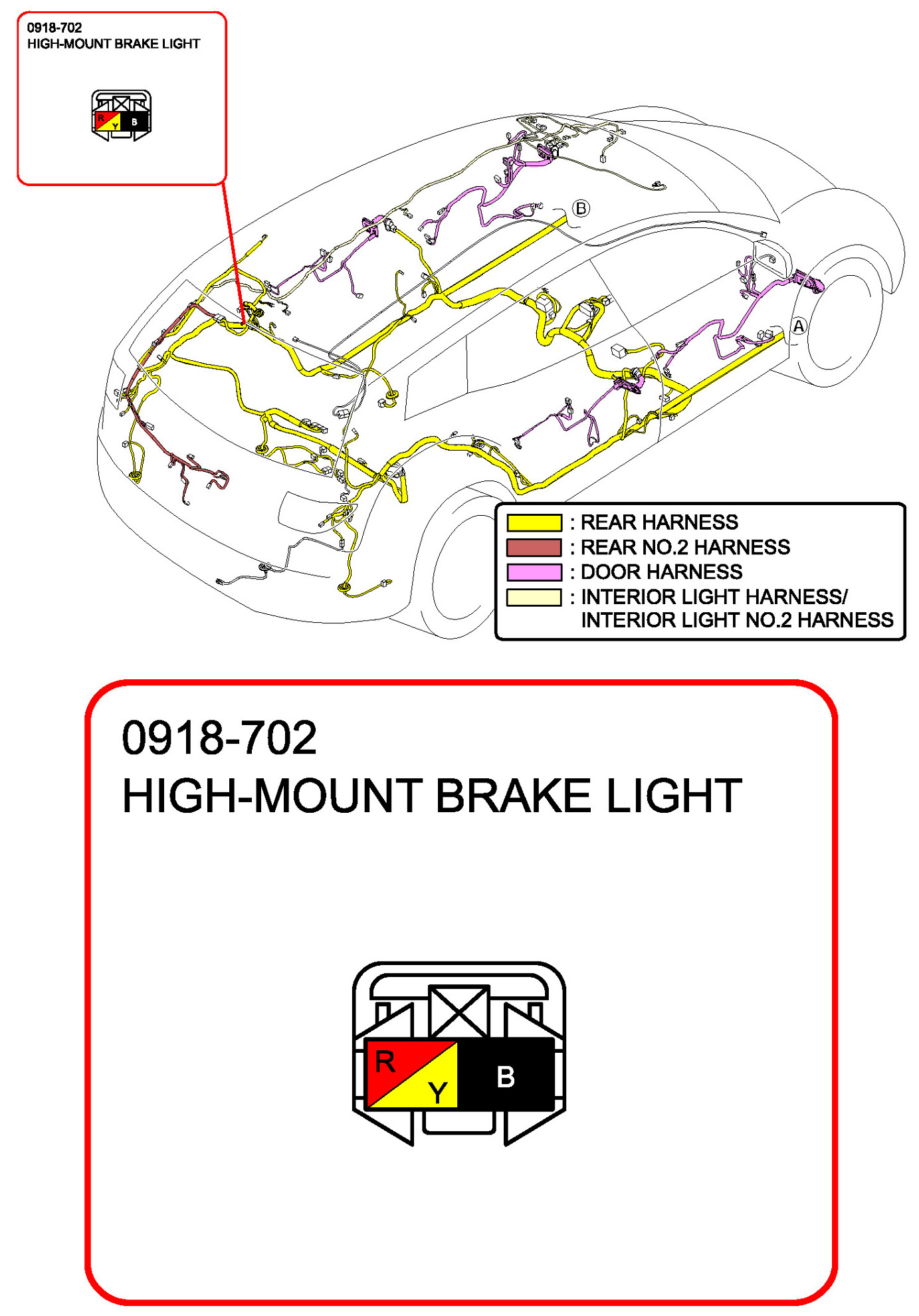 0918-702
HIGH-MOUNT BRAKE LIGHT

R Y B

B

A

: REAR HARNESS
: REAR NO.2 HARNESS
: DOOR HARNESS
: INTERIOR LIGHT HARNESS/ INTERIOR LIGHT NO.2 HARNESS

0918-702
HIGH-MOUNT BRAKE LIGHT

R Y B