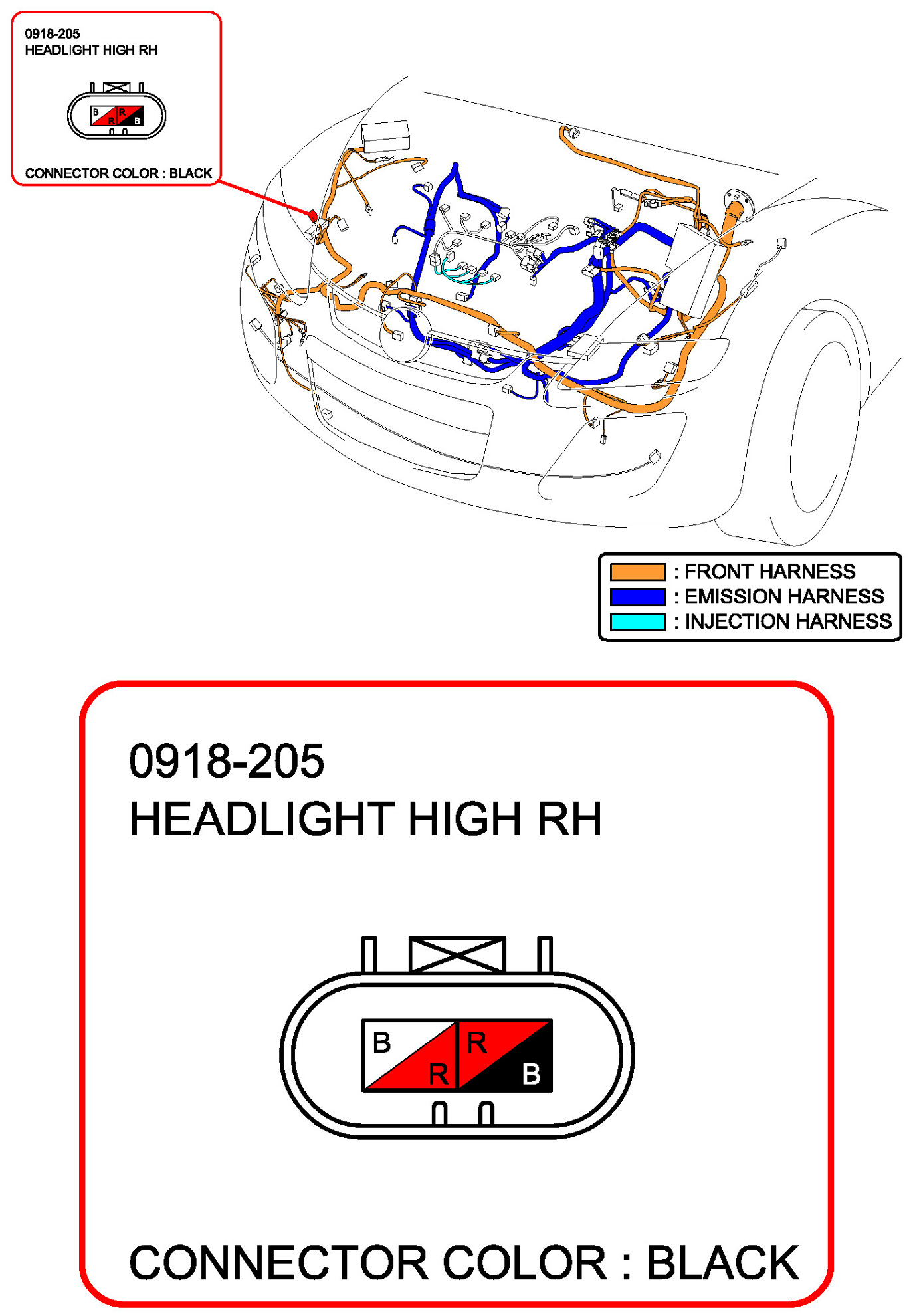 0918-205
HEADLIGHT HIGH RH

B R R B

CONNECTOR COLOR : BLACK

: FRONT HARNESS
: EMISSION HARNESS
: INJECTION HARNESS

0918-205
HEADLIGHT HIGH RH

B R R B

CONNECTOR COLOR : BLACK