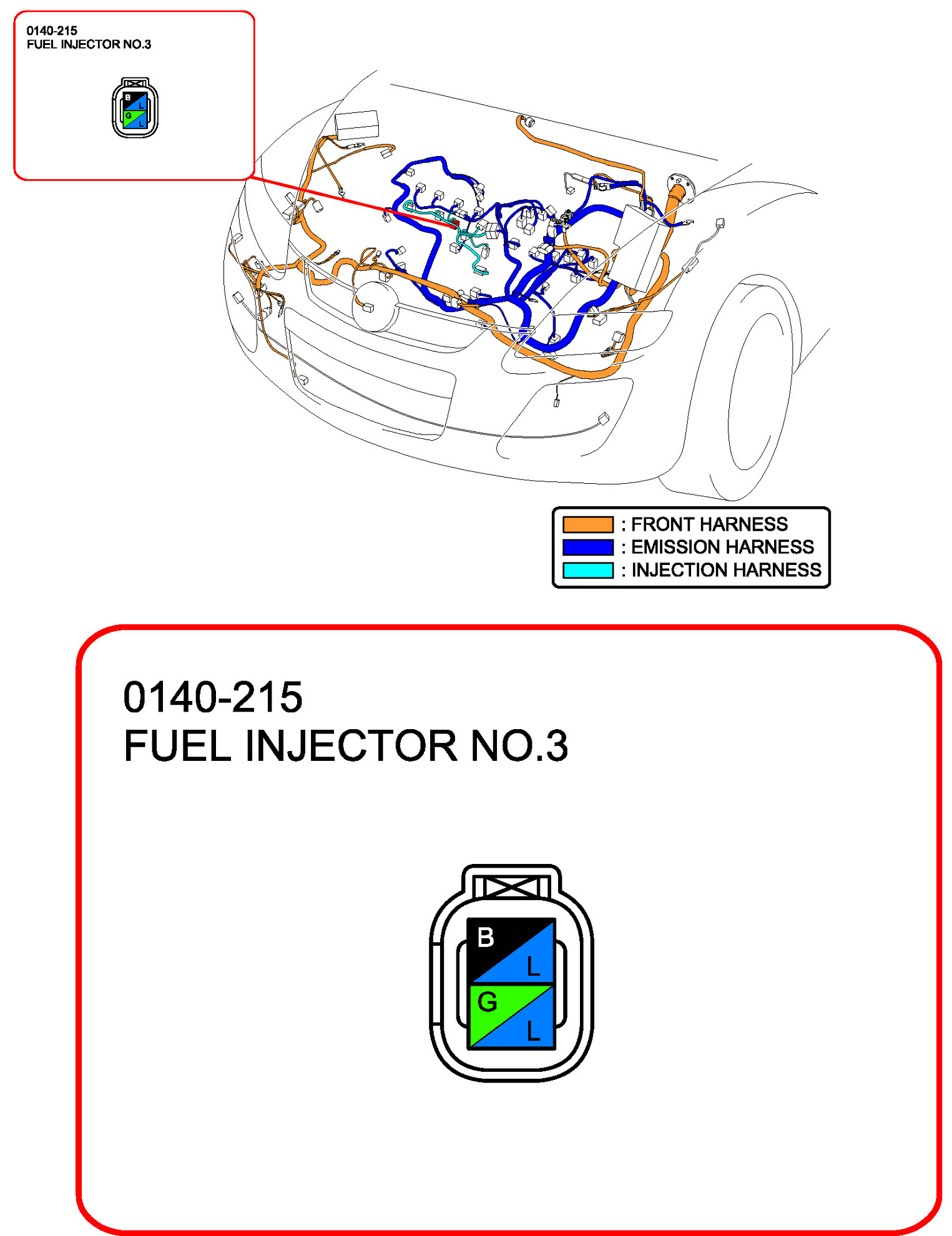 0140-215
FUEL INJECTOR NO.3

B
L
G
L

: FRONT HARNESS
: EMISSION HARNESS
: INJECTION HARNESS

0140-215
FUEL INJECTOR NO.3

B
L
G
L