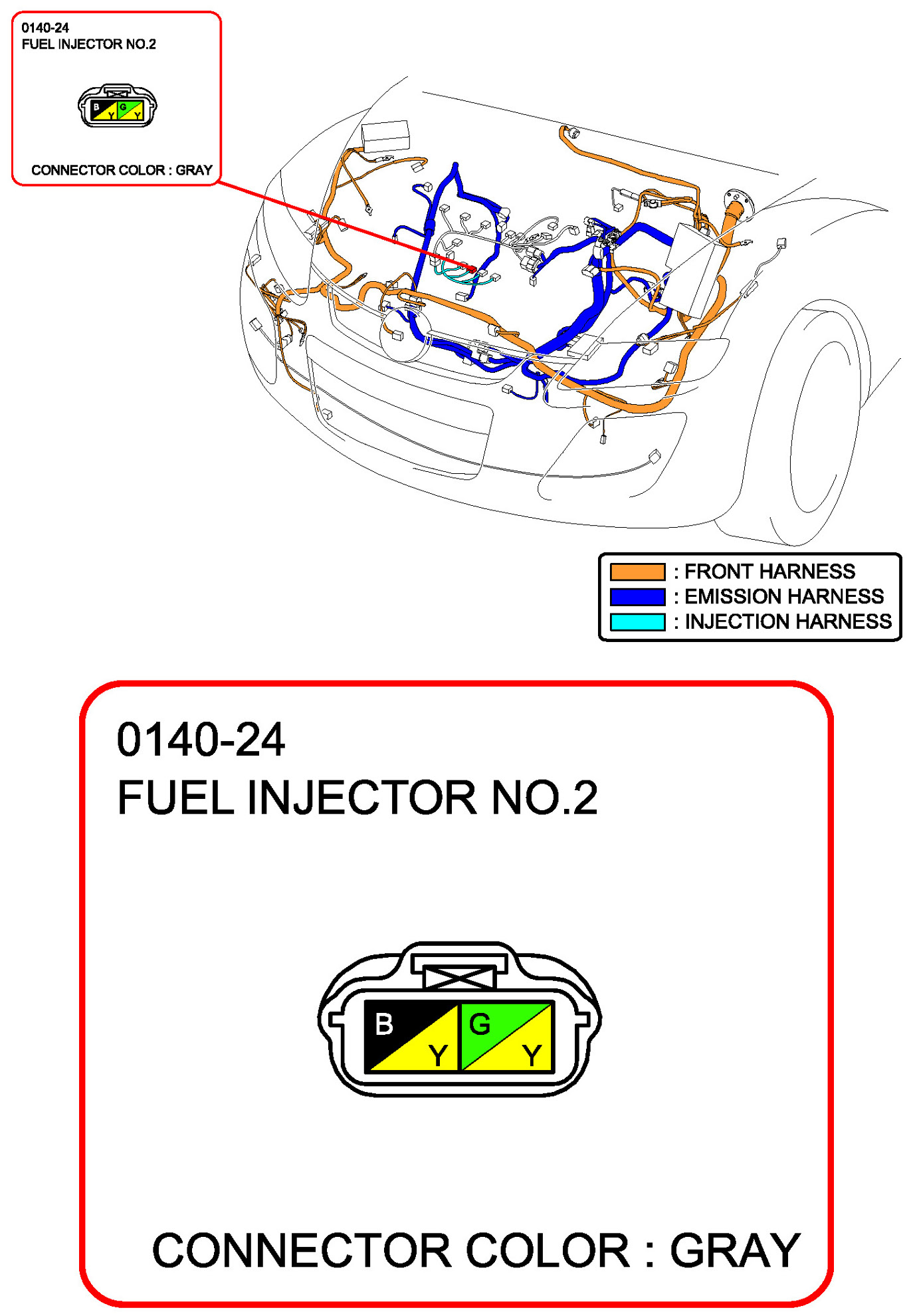 0140-24
FUEL INJECTOR NO.2

B Y G Y

CONNECTOR COLOR : GRAY

: FRONT HARNESS
: EMISSION HARNESS
: INJECTION HARNESS

0140-24
FUEL INJECTOR NO.2

B Y G Y

CONNECTOR COLOR : GRAY