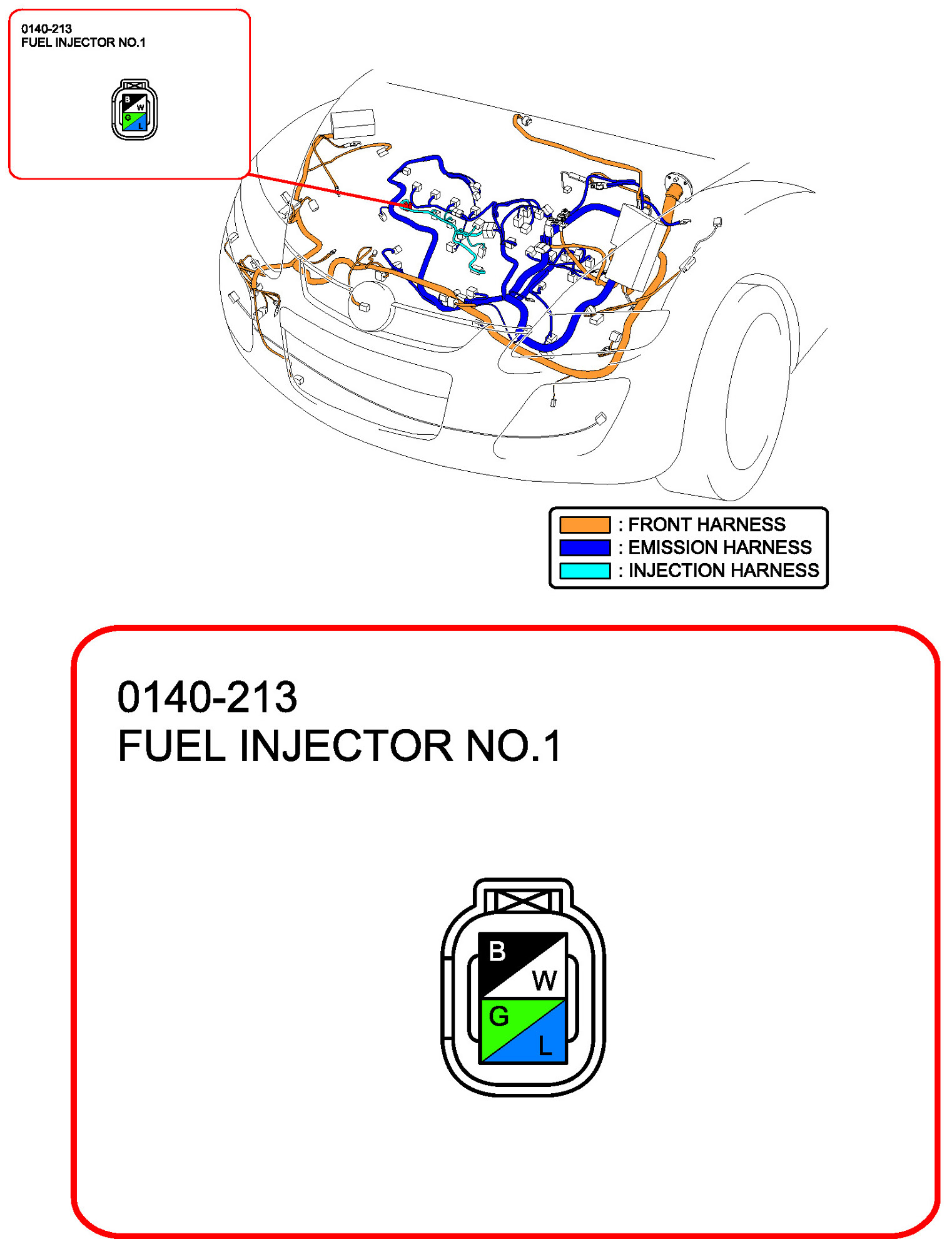 0140-213
FUEL INJECTOR NO.1

B
W
G
L

: FRONT HARNESS
: EMISSION HARNESS
: INJECTION HARNESS

0140-213
FUEL INJECTOR NO.1

B
W
G
L