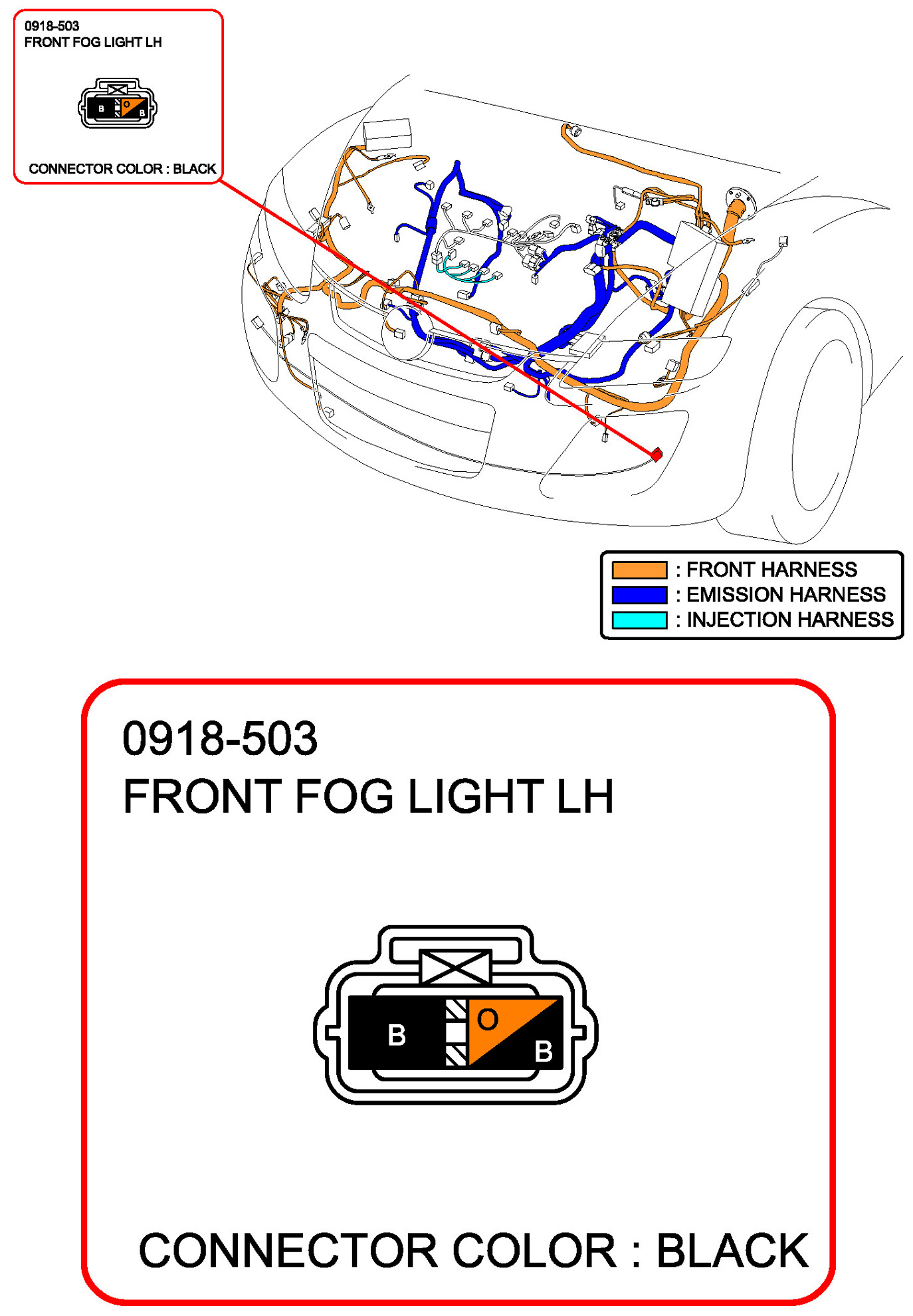 0918-503
FRONT FOG LIGHT LH

B O B

CONNECTOR COLOR : BLACK

: FRONT HARNESS
: EMISSION HARNESS
: INJECTION HARNESS

0918-503
FRONT FOG LIGHT LH

B O B

CONNECTOR COLOR : BLACK