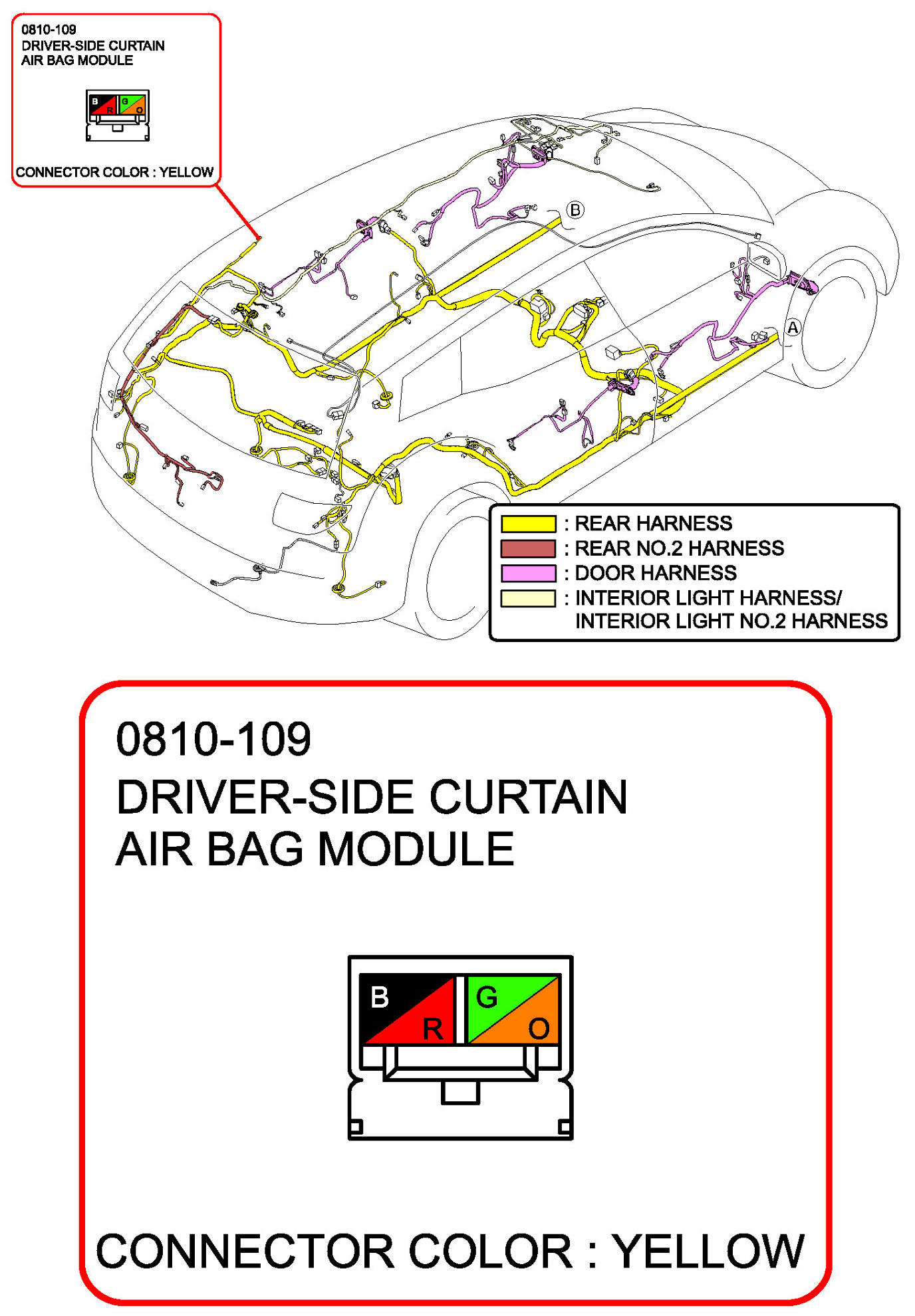 0810-109
DRIVER-SIDE CURTAIN AIR BAG MODULE

B R G O

CONNECTOR COLOR : YELLOW

B

A

: REAR HARNESS
: REAR NO.2 HARNESS
: DOOR HARNESS
: INTERIOR LIGHT HARNESS/ INTERIOR LIGHT NO.2 HARNESS

0810-109
DRIVER-SIDE CURTAIN AIR BAG MODULE

B R G O

CONNECTOR COLOR : YELLOW