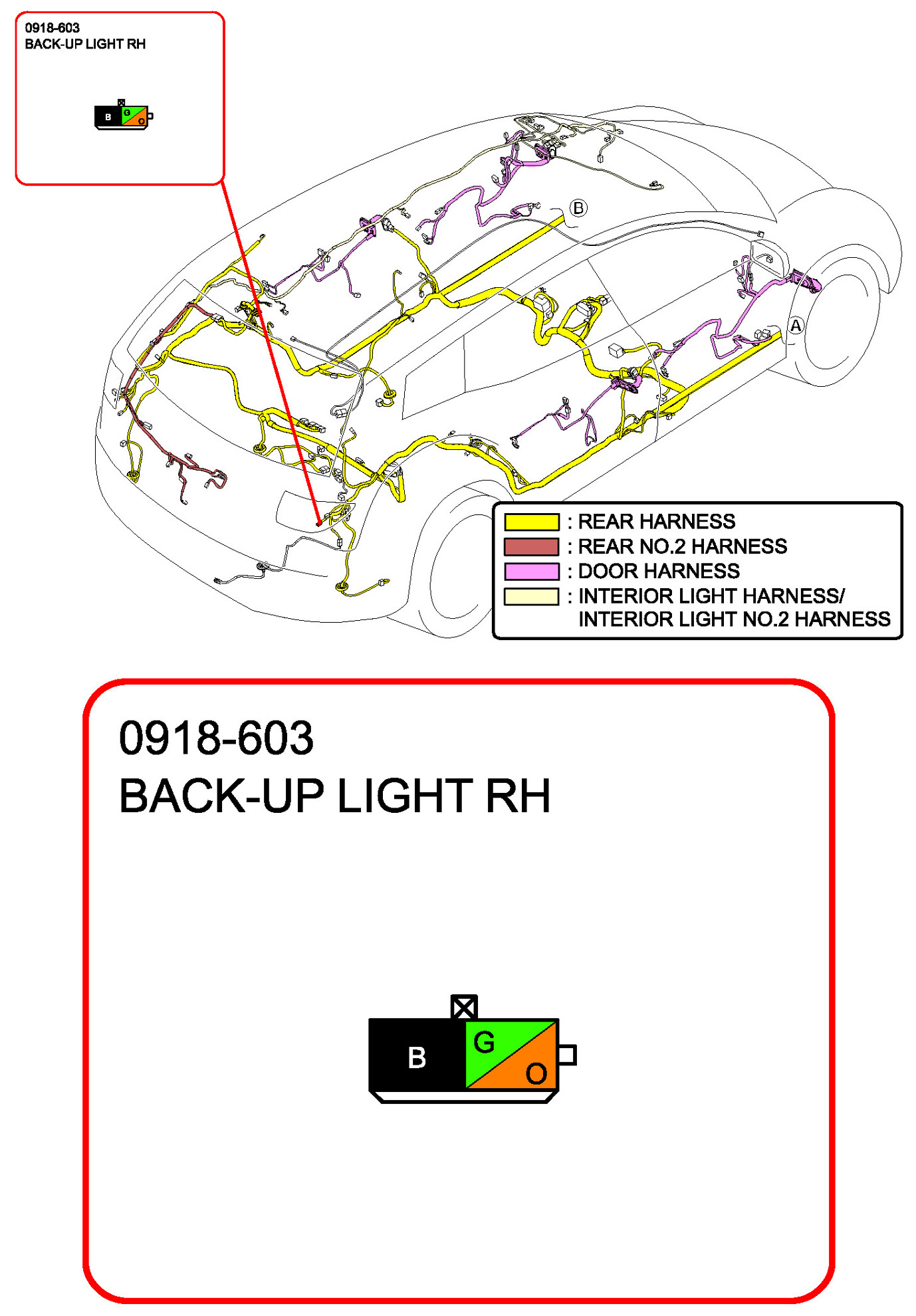 0918-603
BACK-UP LIGHT RH

B G O

B

A

: REAR HARNESS
: REAR NO.2 HARNESS
: DOOR HARNESS
: INTERIOR LIGHT HARNESS/ INTERIOR LIGHT NO.2 HARNESS

0918-603
BACK-UP LIGHT RH

B G O