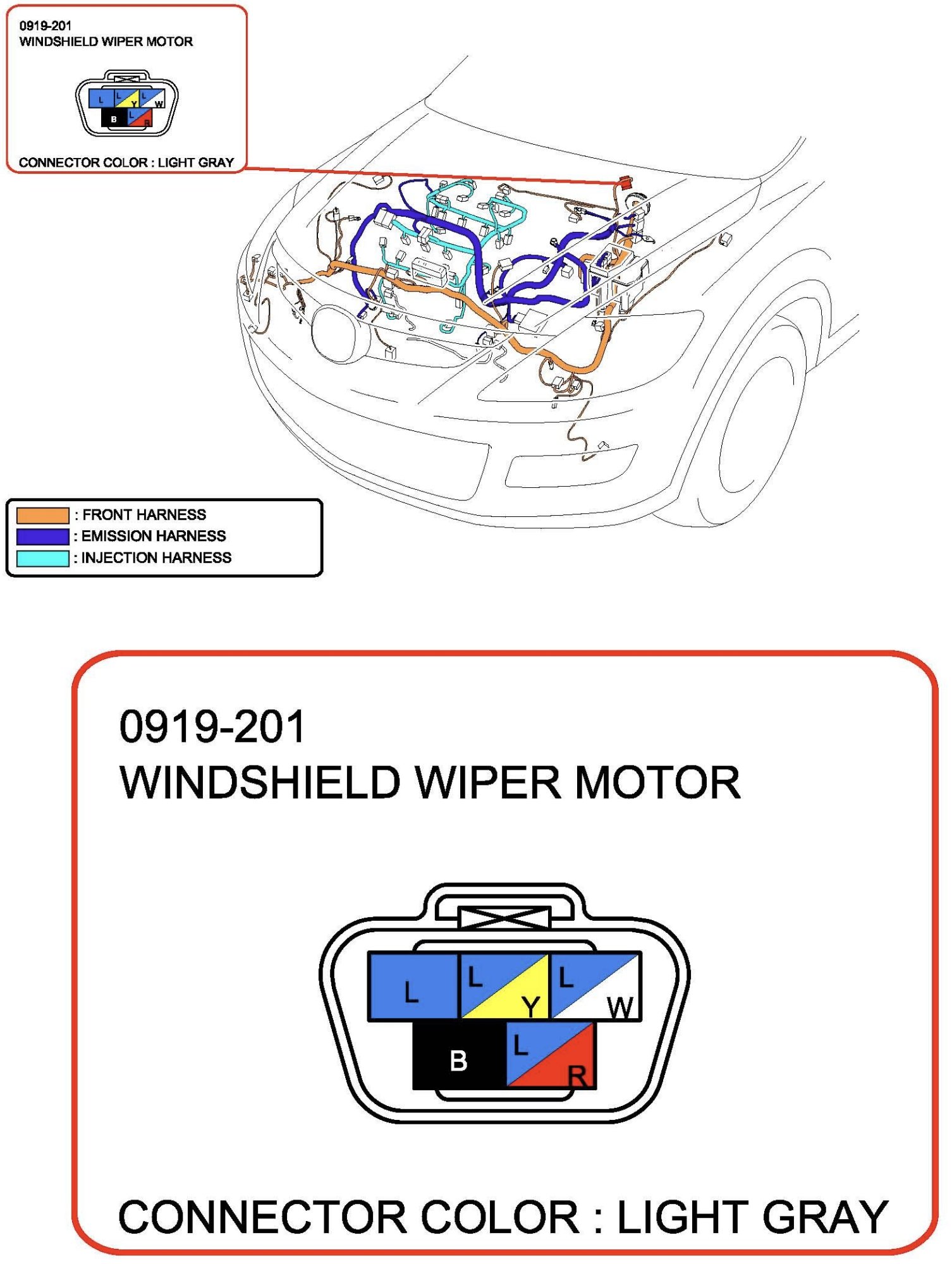 0919-201
WINDSHIELD WIPER MOTOR

L L Y L W
B L R

CONNECTOR COLOR : LIGHT GRAY

: FRONT HARNESS
: EMISSION HARNESS
: INJECTION HARNESS

0919-201
WINDSHIELD WIPER MOTOR

L L Y L W
B L R

CONNECTOR COLOR : LIGHT GRAY