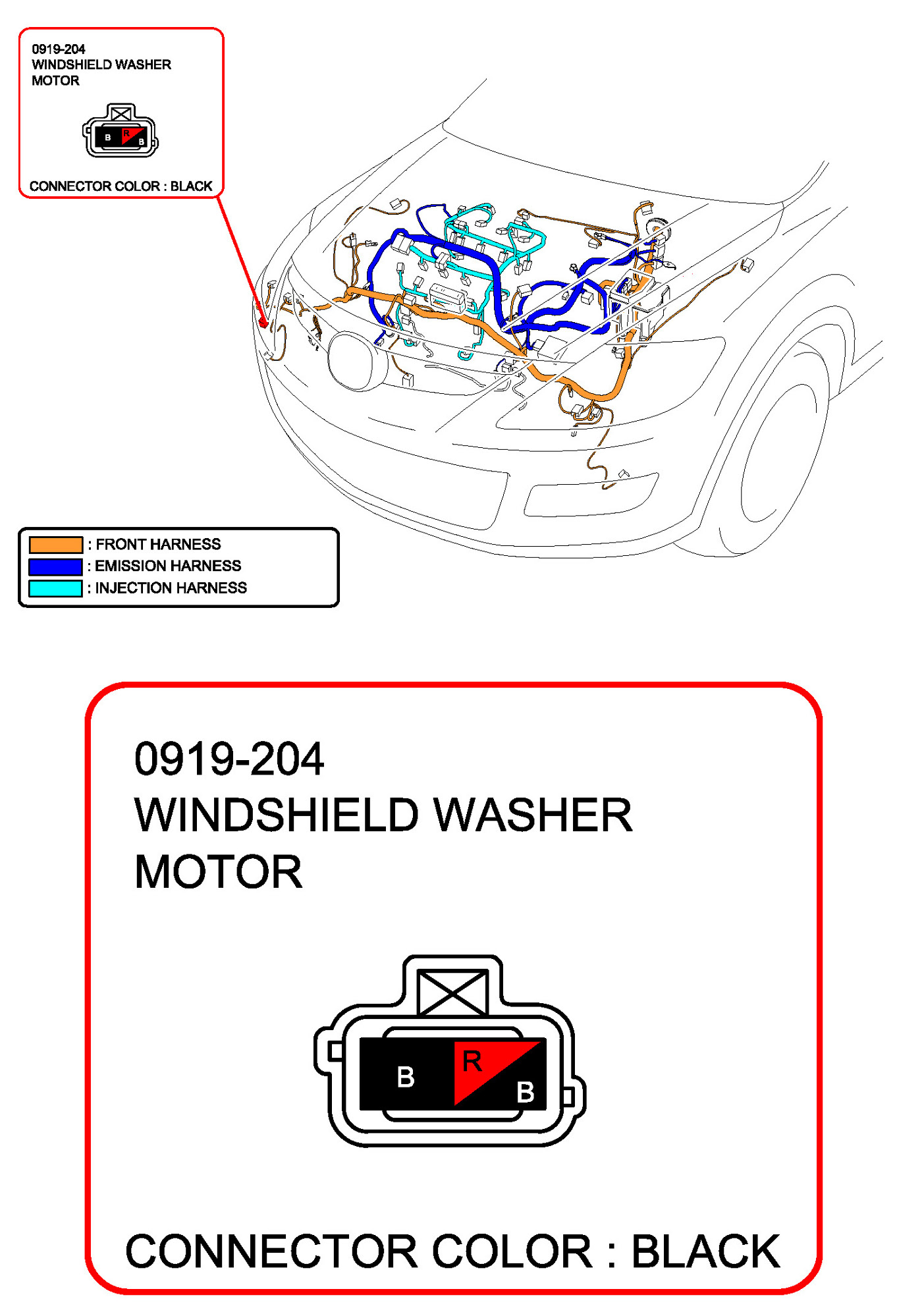 0919-204
WINDSHIELD WASHER
MOTOR

B R B

CONNECTOR COLOR : BLACK

: FRONT HARNESS
: EMISSION HARNESS
: INJECTION HARNESS

0919-204
WINDSHIELD WASHER
MOTOR

B R B

CONNECTOR COLOR : BLACK