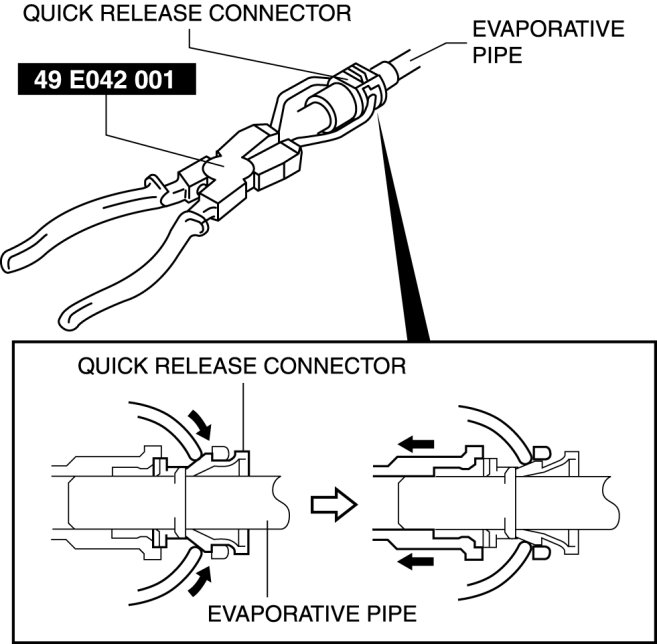 QUICK RELEASE CONNECTOR

EVAPORATIVE PIPE

49 E042 001

QUICK RELEASE CONNECTOR

EVAPORATIVE PIPE