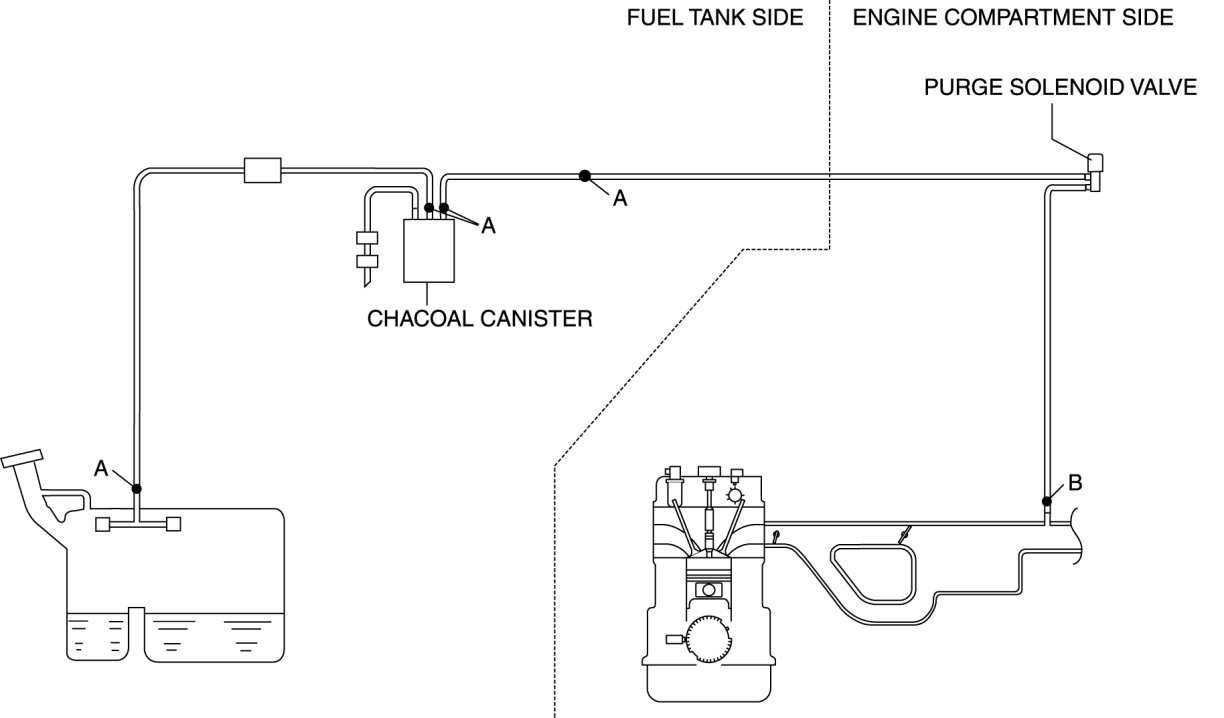 FUEL TANK SIDE

ENGINE COMPARTMENT SIDE

PURGE SOLENOID VALVE

A

A

CHACOAL CANISTER

A

B