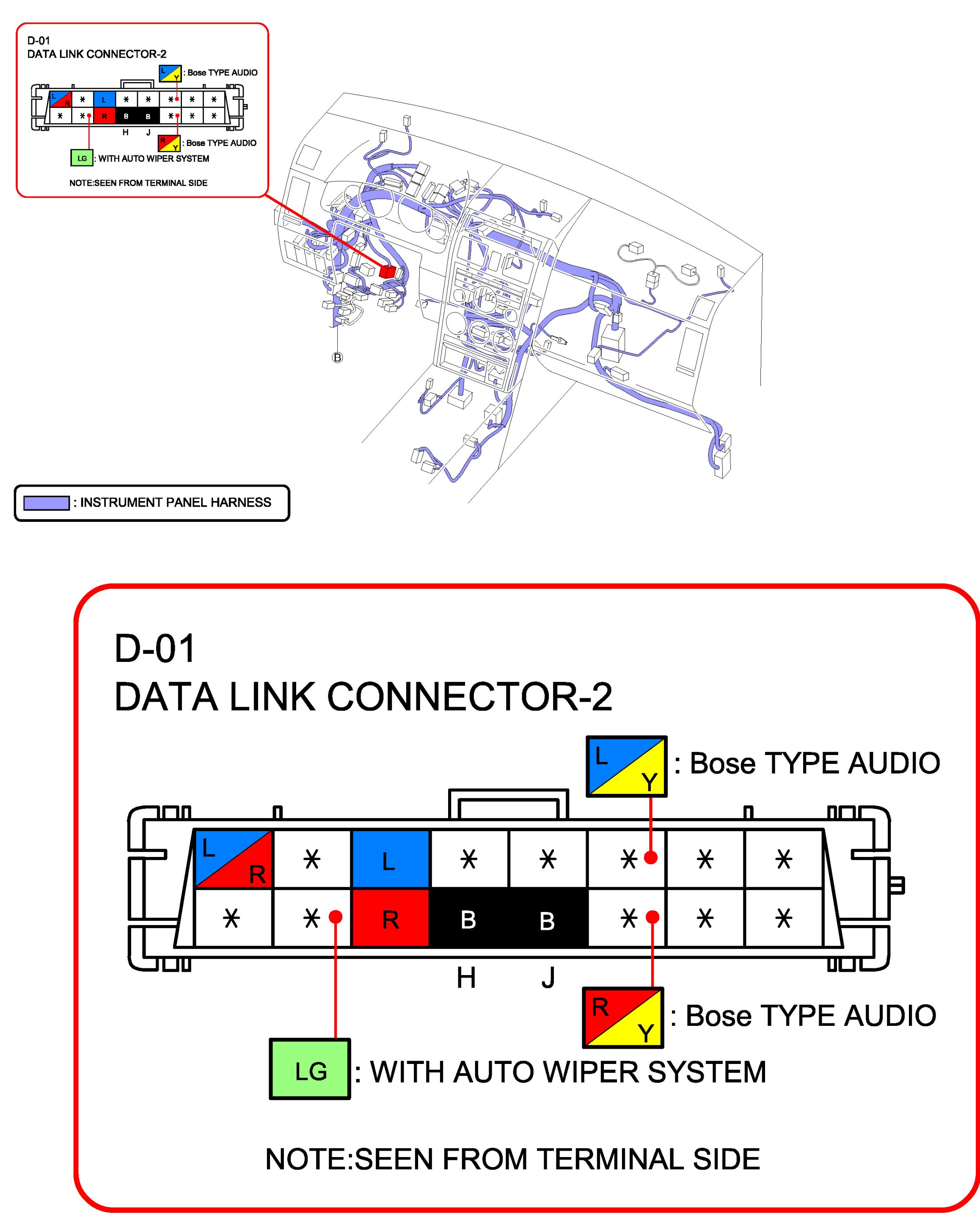 D-01
DATA LINK CONNECTOR-2

L Y : Bose TYPE AUDIO

| L R | * | L | * | * | * | * | * |
|---|---|---|---|---|---|---|---|
| * | * | R | B | B | * | * | * |

H J

R Y : Bose TYPE AUDIO

LG : WITH AUTO WIPER SYSTEM

NOTE:SEEN FROM TERMINAL SIDE

B

: INSTRUMENT PANEL HARNESS

D-01
DATA LINK CONNECTOR-2

L Y : Bose TYPE AUDIO

| L R | * | L | * | * | * | * | * |
|---|---|---|---|---|---|---|---|
| * | * | R | B | B | * | * | * |

H J

R Y : Bose TYPE AUDIO

LG : WITH AUTO WIPER SYSTEM

NOTE:SEEN FROM TERMINAL SIDE