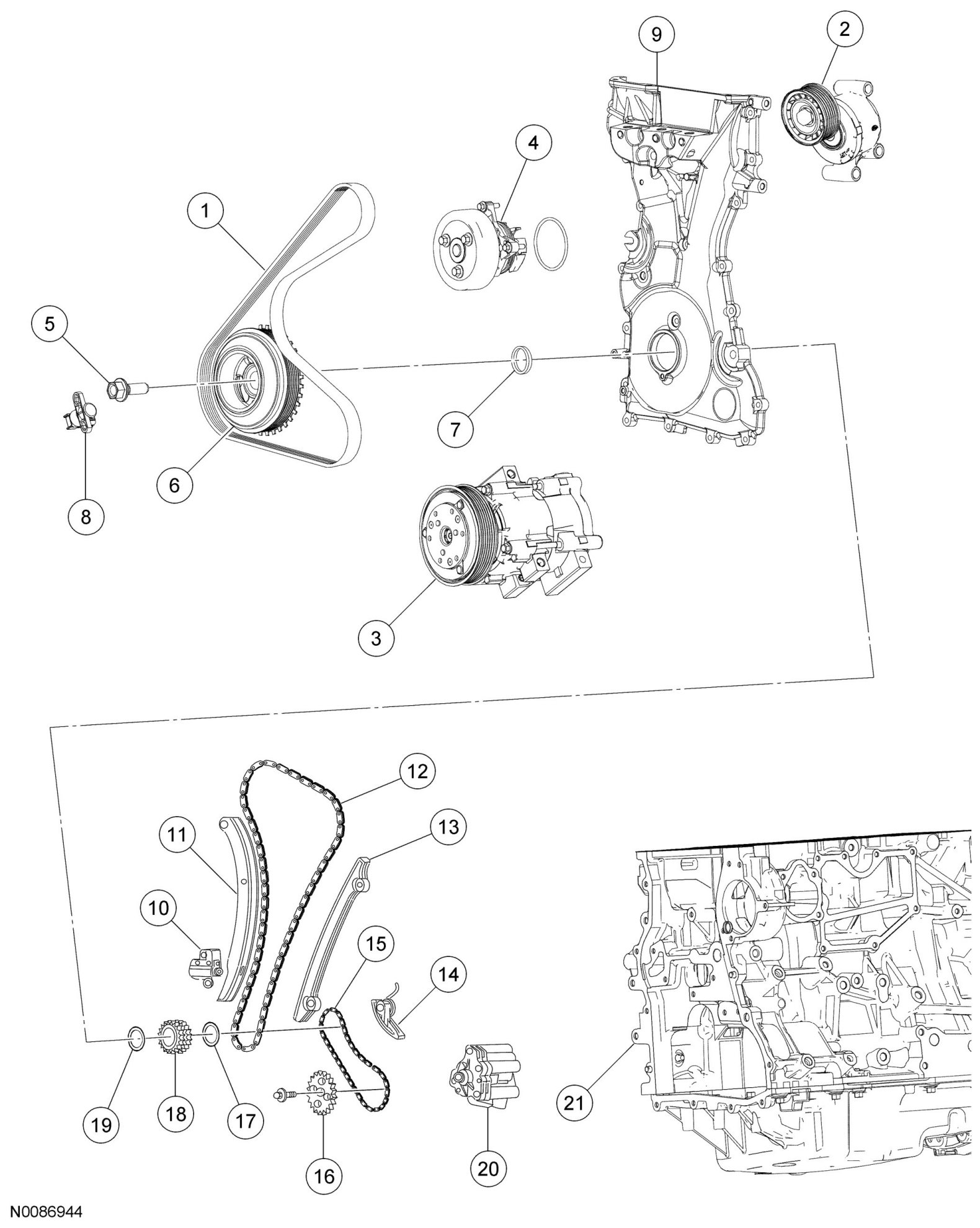 9
2
4
1
5
7
6
8
3
12
11
13
10
15
14
19
18
17
16
20
21
N0086944