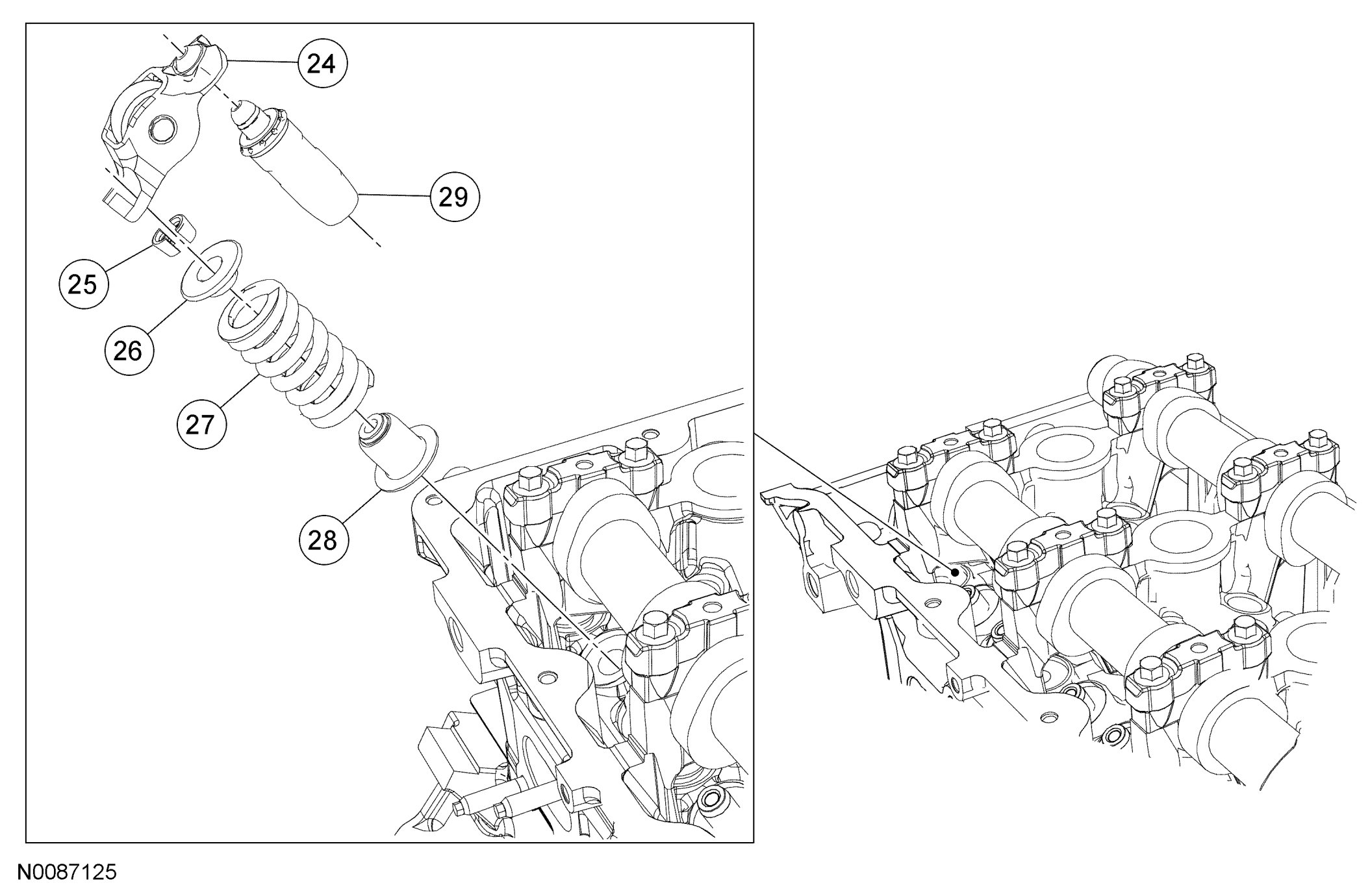 24
29
25
26
27
28
N0087125