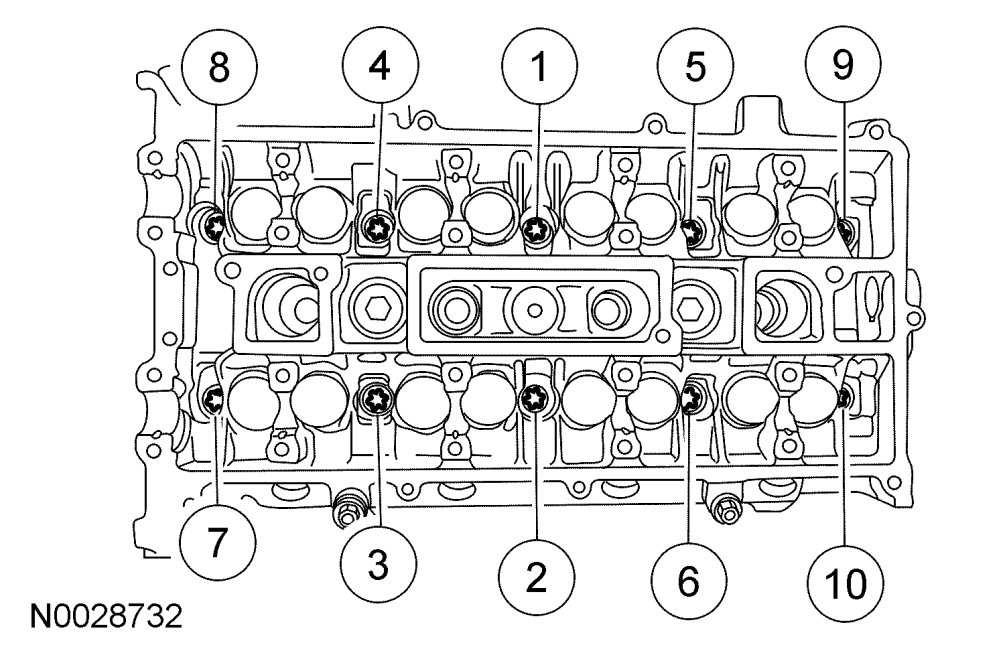 8
4
1
5
9
7
3
2
6
10
N0028732