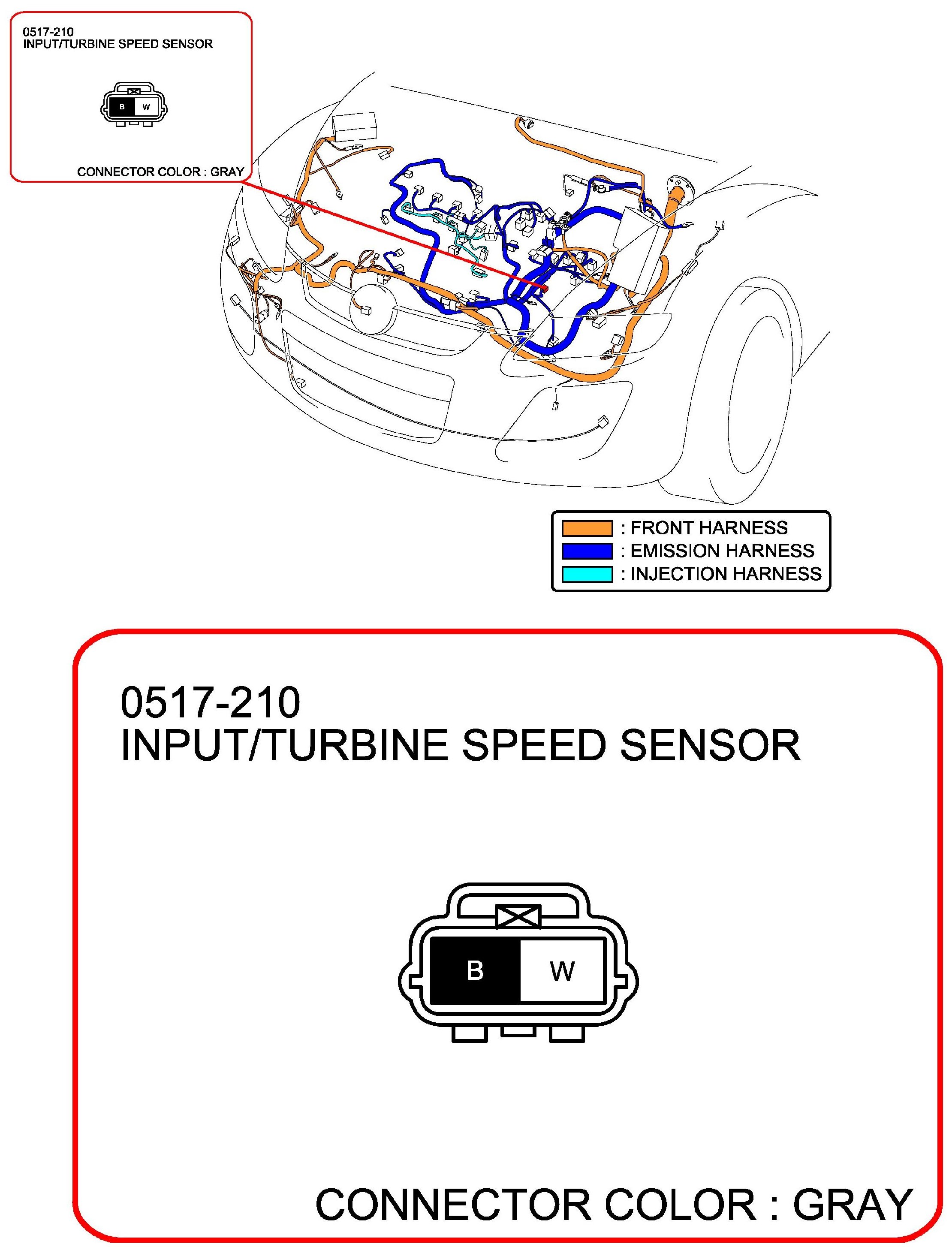 0517-210
INPUT/TURBINE SPEED SENSOR

B W

CONNECTOR COLOR : GRAY

: FRONT HARNESS
: EMISSION HARNESS
: INJECTION HARNESS

0517-210
INPUT/TURBINE SPEED SENSOR

B W

CONNECTOR COLOR : GRAY