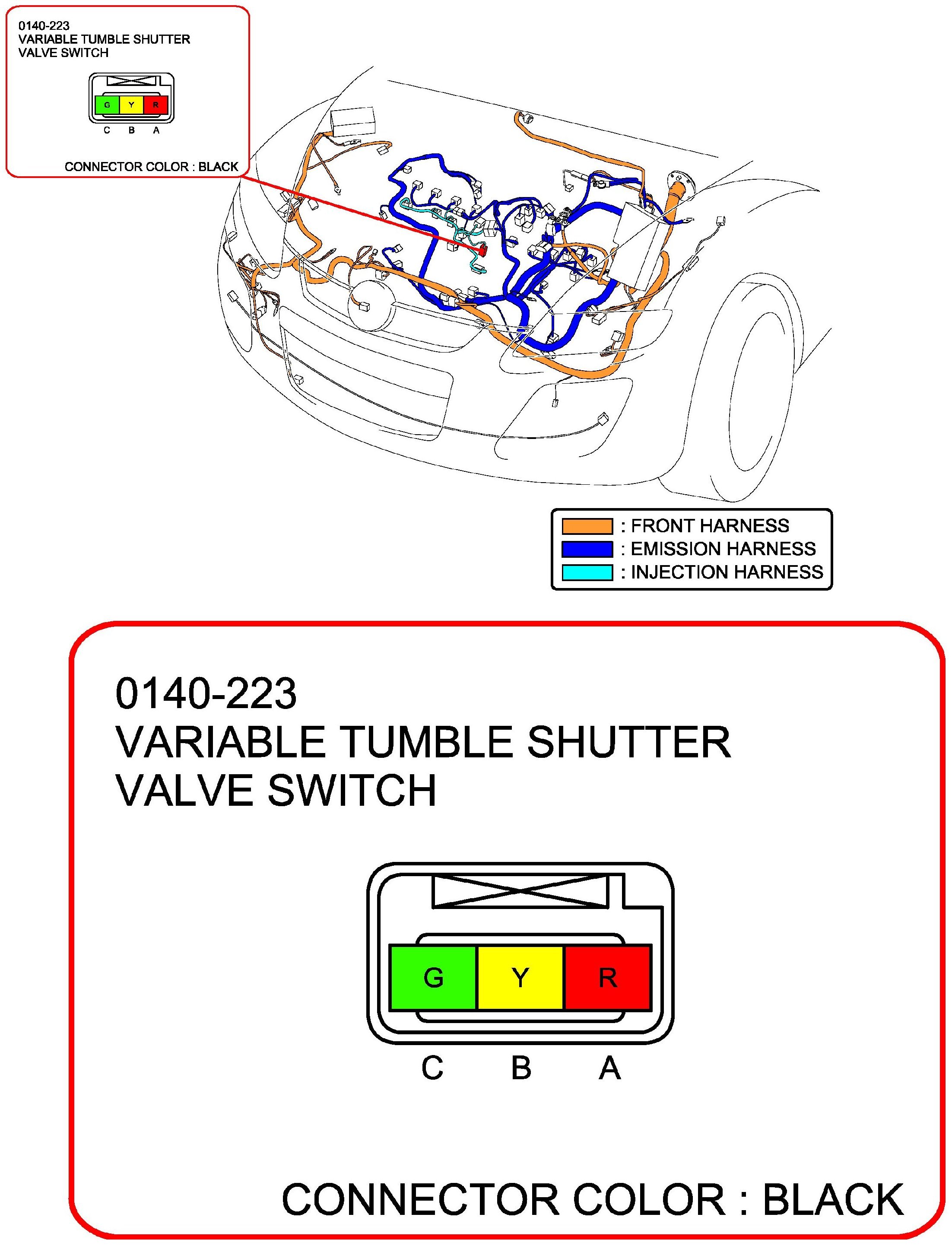 0140-223
VARIABLE TUMBLE SHUTTER
VALVE SWITCH

G Y R
C B A

CONNECTOR COLOR : BLACK

: FRONT HARNESS
: EMISSION HARNESS
: INJECTION HARNESS

0140-223
VARIABLE TUMBLE SHUTTER
VALVE SWITCH

G Y R
C B A

CONNECTOR COLOR : BLACK