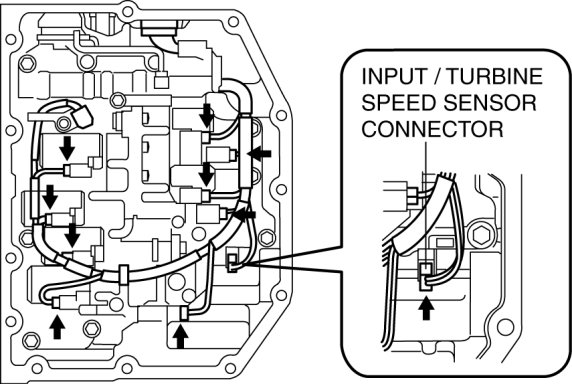 INPUT / TURBINE SPEED SENSOR CONNECTOR