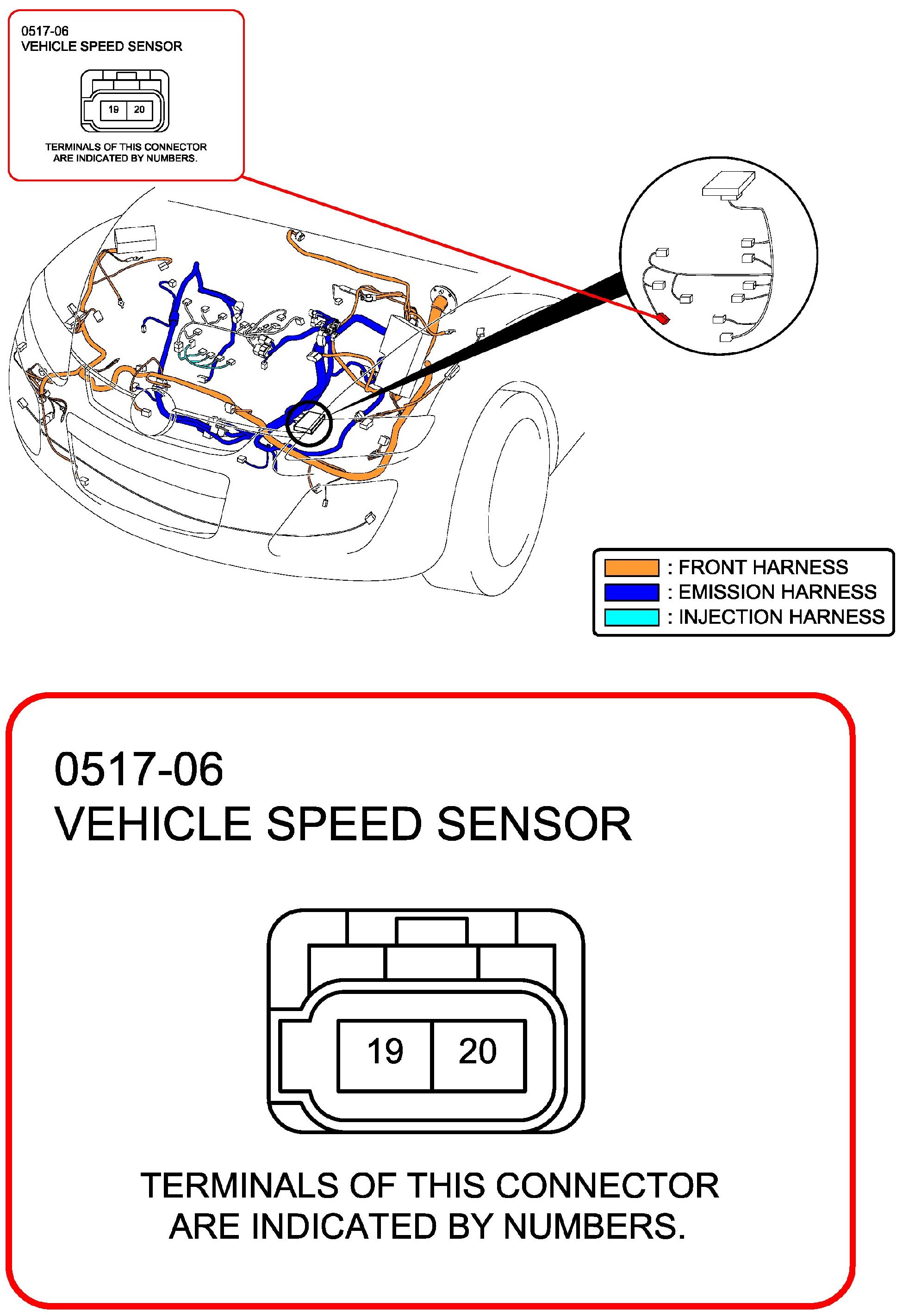 0517-06
VEHICLE SPEED SENSOR

19 20

TERMINALS OF THIS CONNECTOR ARE INDICATED BY NUMBERS.

: FRONT HARNESS
: EMISSION HARNESS
: INJECTION HARNESS

0517-06
VEHICLE SPEED SENSOR

19 20

TERMINALS OF THIS CONNECTOR ARE INDICATED BY NUMBERS.