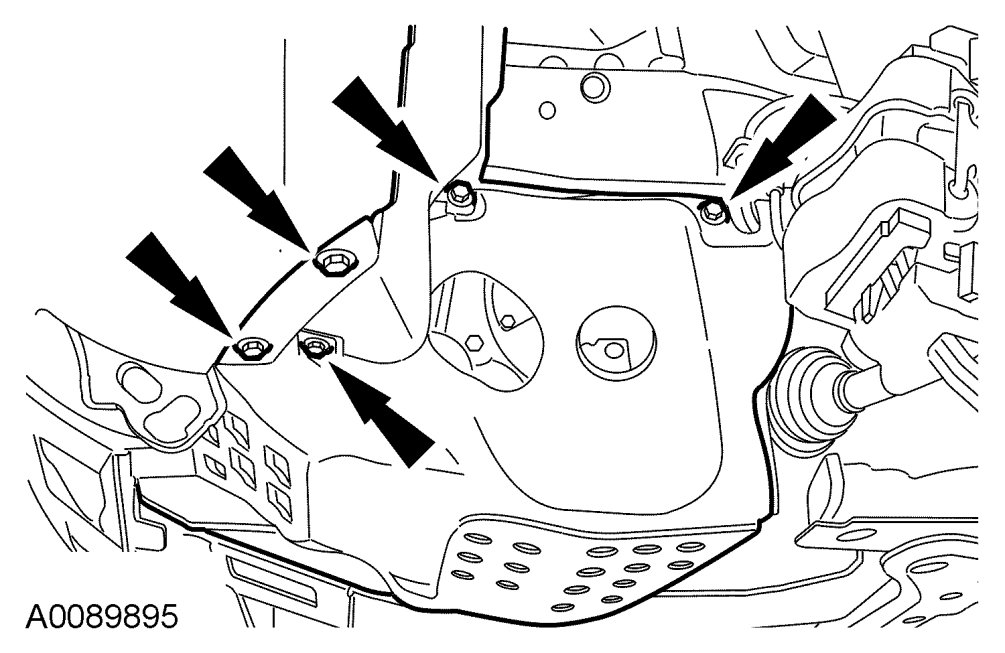 A0089895