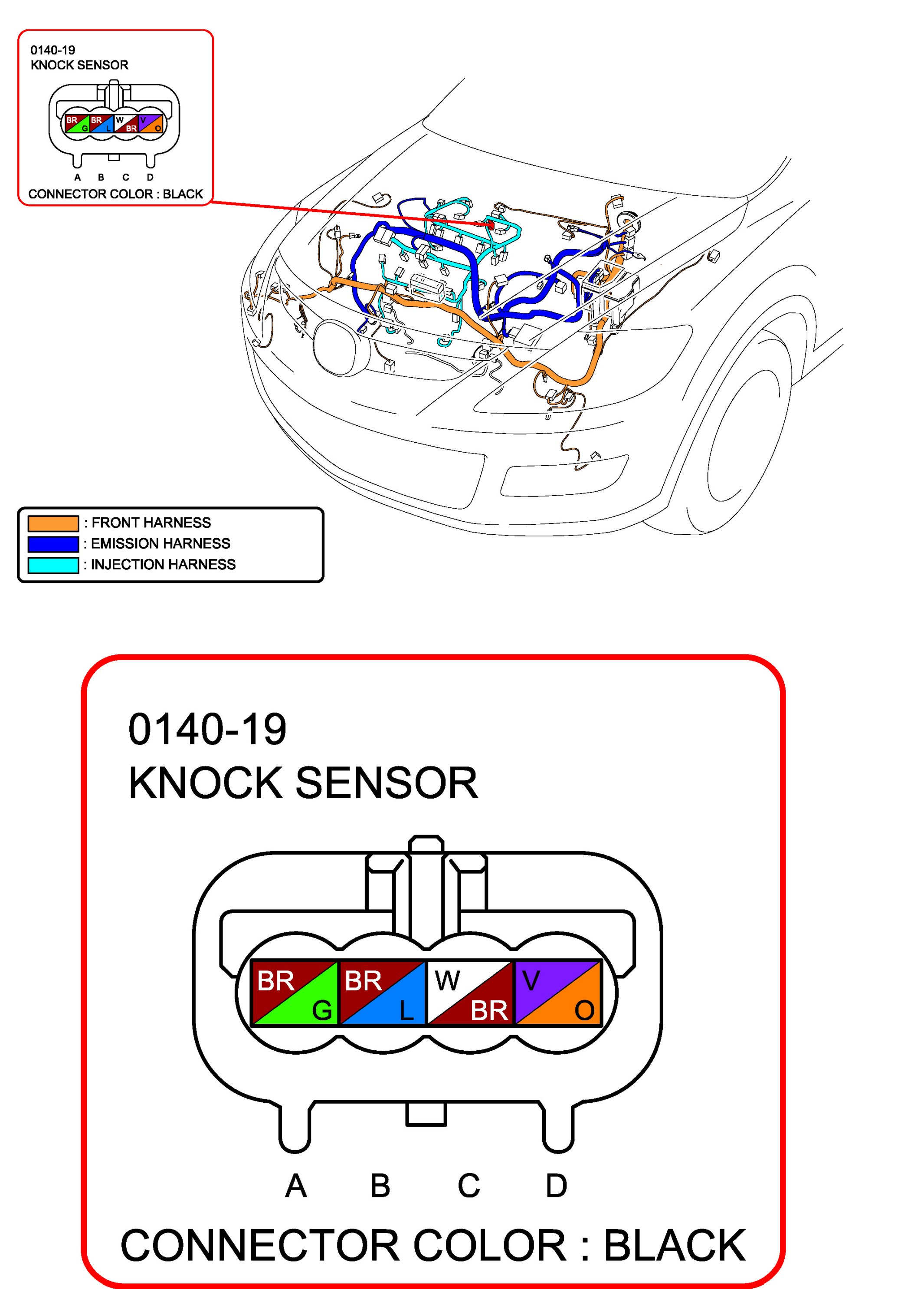 0140-19
KNOCK SENSOR

BR G BR L W BR V O

A B C D

CONNECTOR COLOR : BLACK

: FRONT HARNESS
: EMISSION HARNESS
: INJECTION HARNESS

0140-19
KNOCK SENSOR

BR G BR L W BR V O

A B C D

CONNECTOR COLOR : BLACK