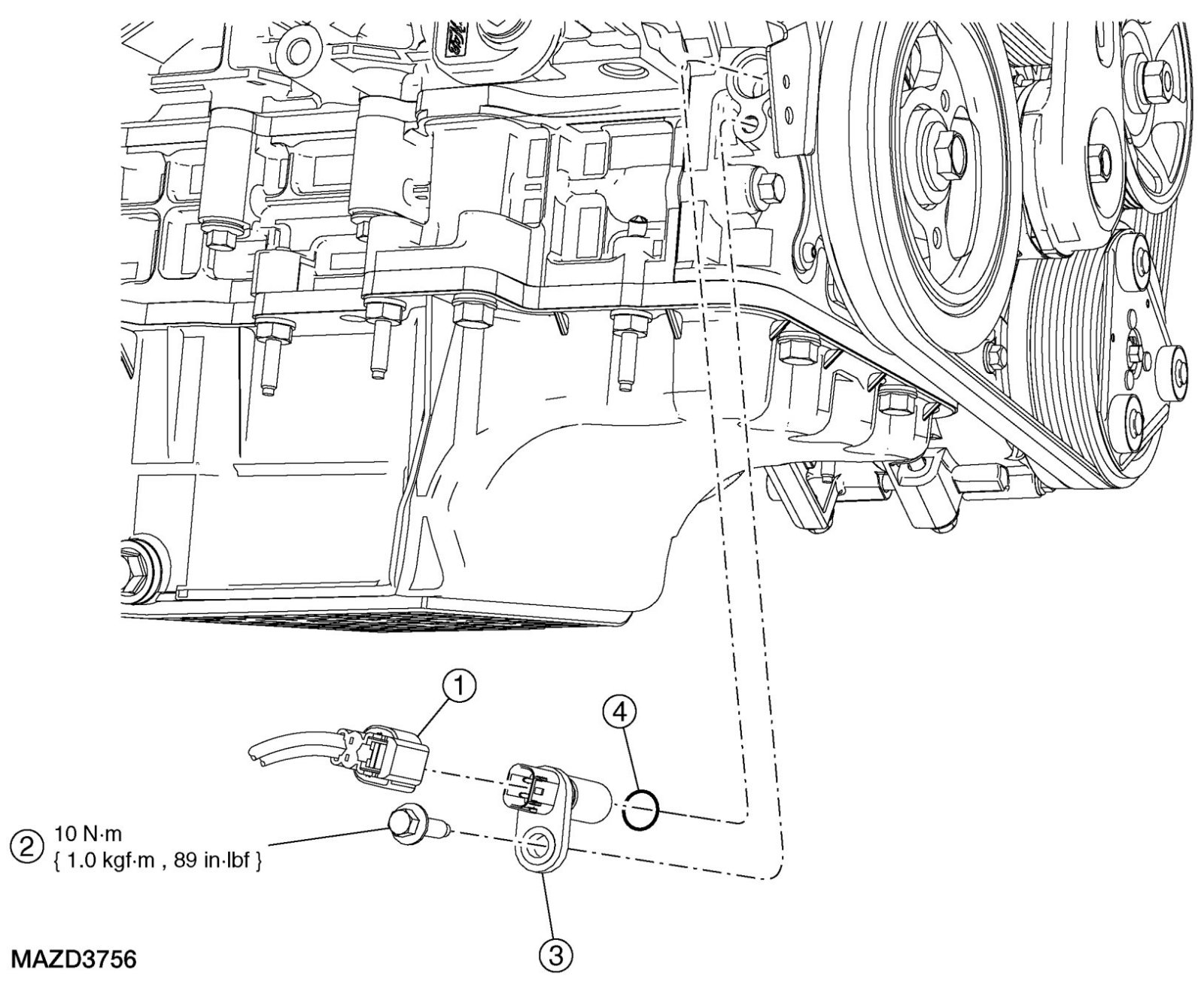 1

4

2 10 N·m
{ 1.0 kgf·m , 89 in·lbf }

3

MAZD3756