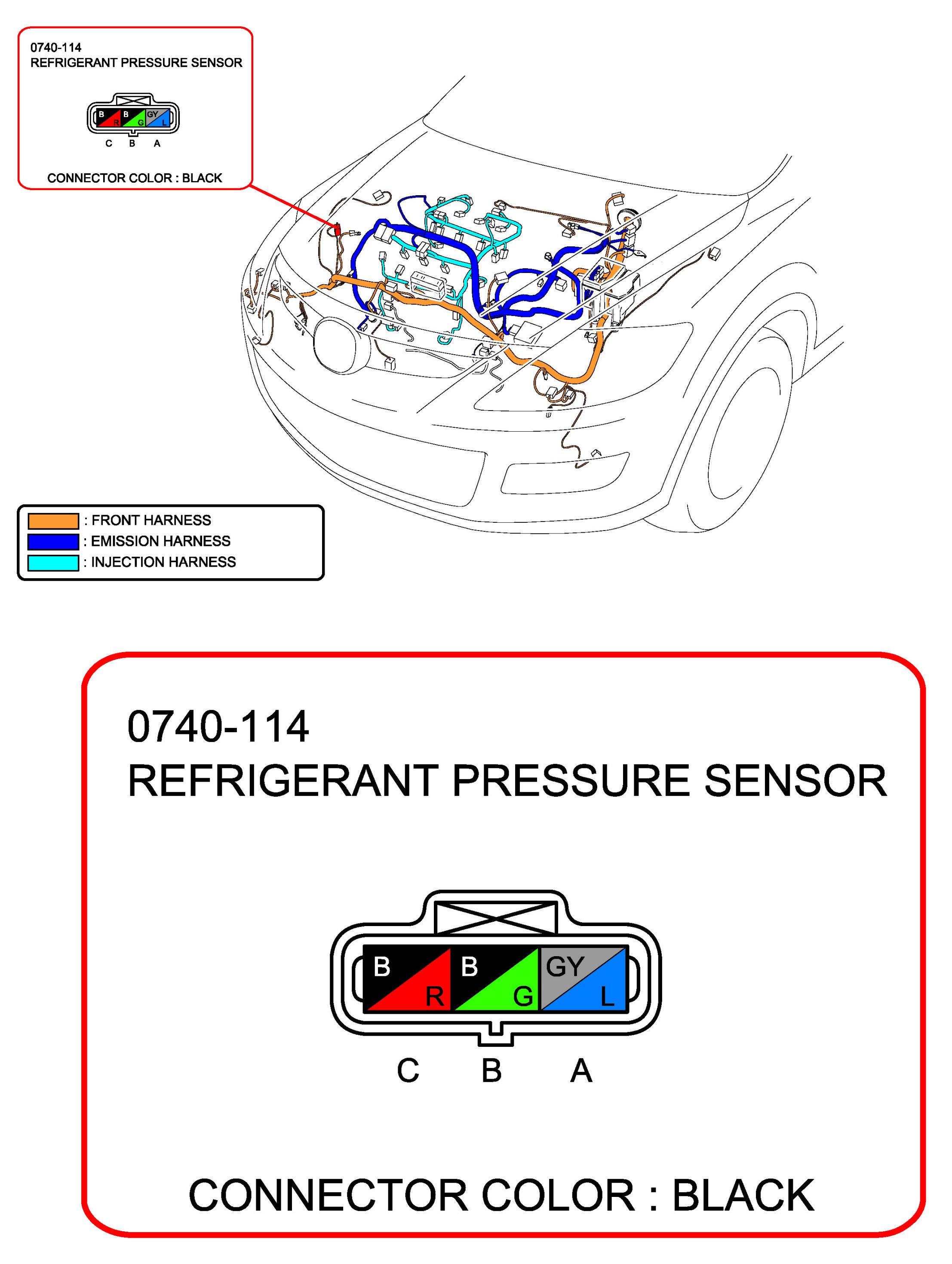 0740-114
REFRIGERANT PRESSURE SENSOR

B R B G GY L
C B A

CONNECTOR COLOR : BLACK

: FRONT HARNESS
: EMISSION HARNESS
: INJECTION HARNESS

0740-114
REFRIGERANT PRESSURE SENSOR

B R B G GY L
C B A

CONNECTOR COLOR : BLACK