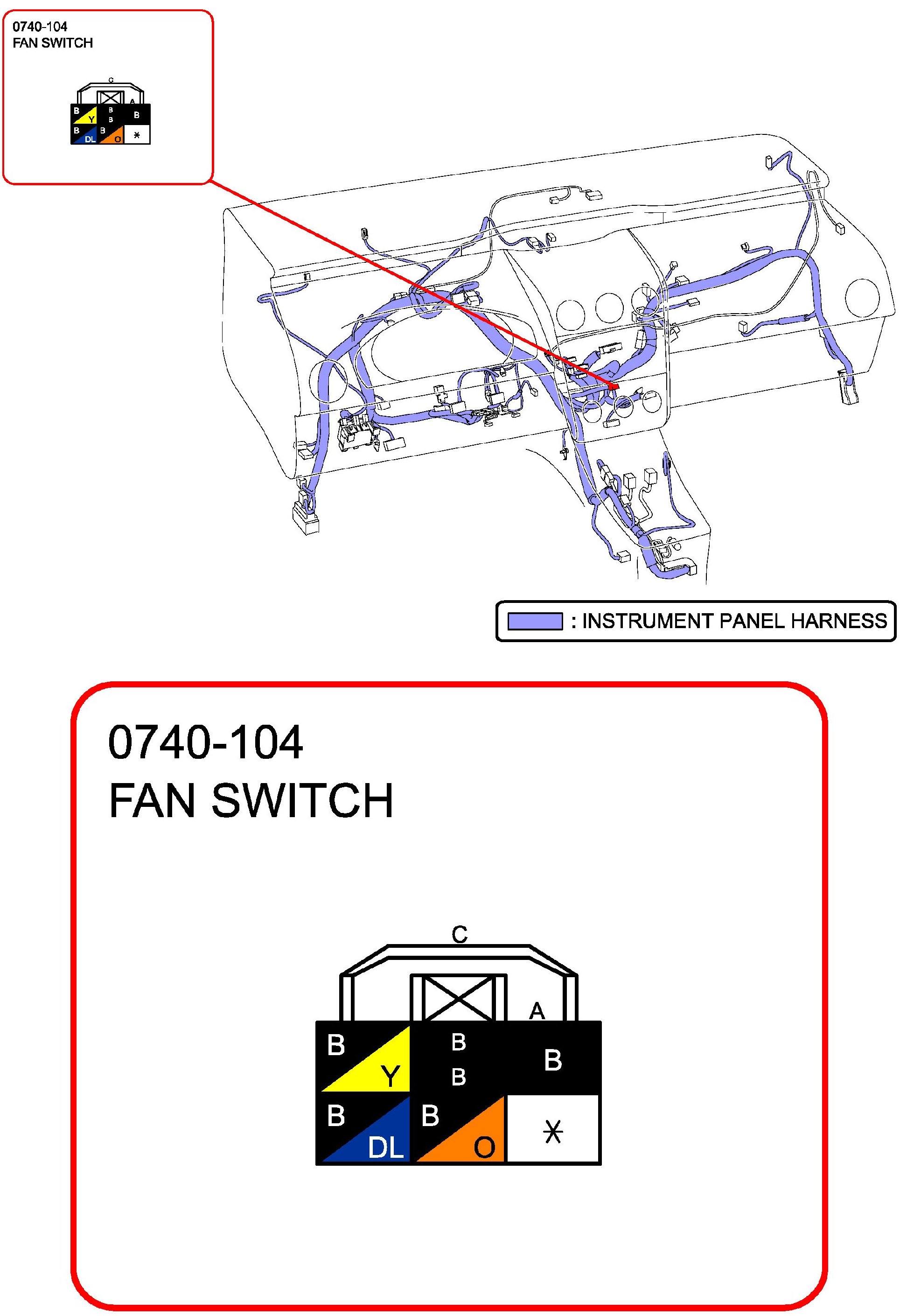 0740-104
FAN SWITCH

C
A
B Y
B B
B
B DL
B O
*

: INSTRUMENT PANEL HARNESS

0740-104
FAN SWITCH

C
A
B Y
B B
B
B DL
B O
*