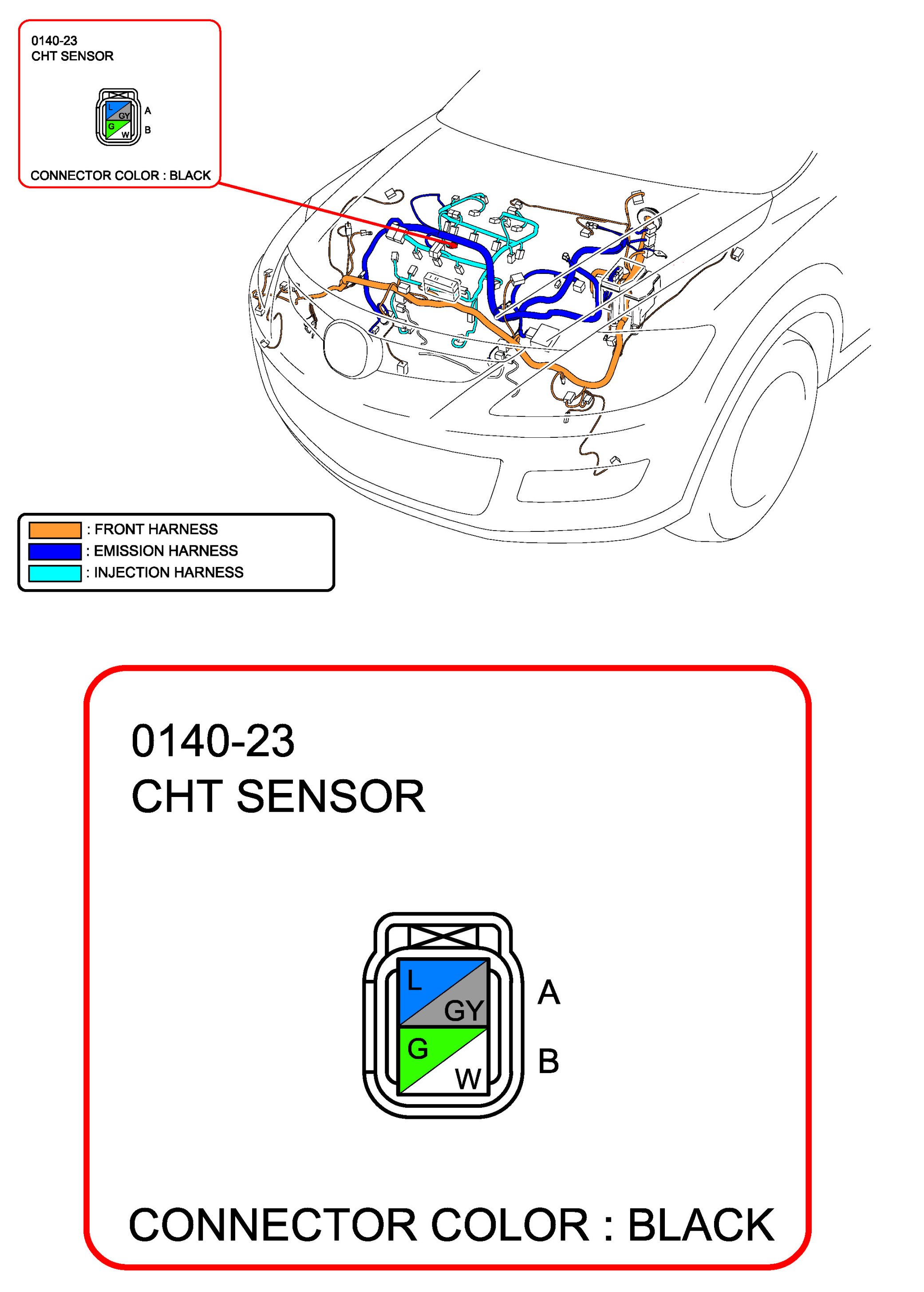 0140-23
CHT SENSOR

L
GY
A
G
W
B

CONNECTOR COLOR : BLACK

: FRONT HARNESS
: EMISSION HARNESS
: INJECTION HARNESS

0140-23
CHT SENSOR

L
GY
A
G
W
B

CONNECTOR COLOR : BLACK