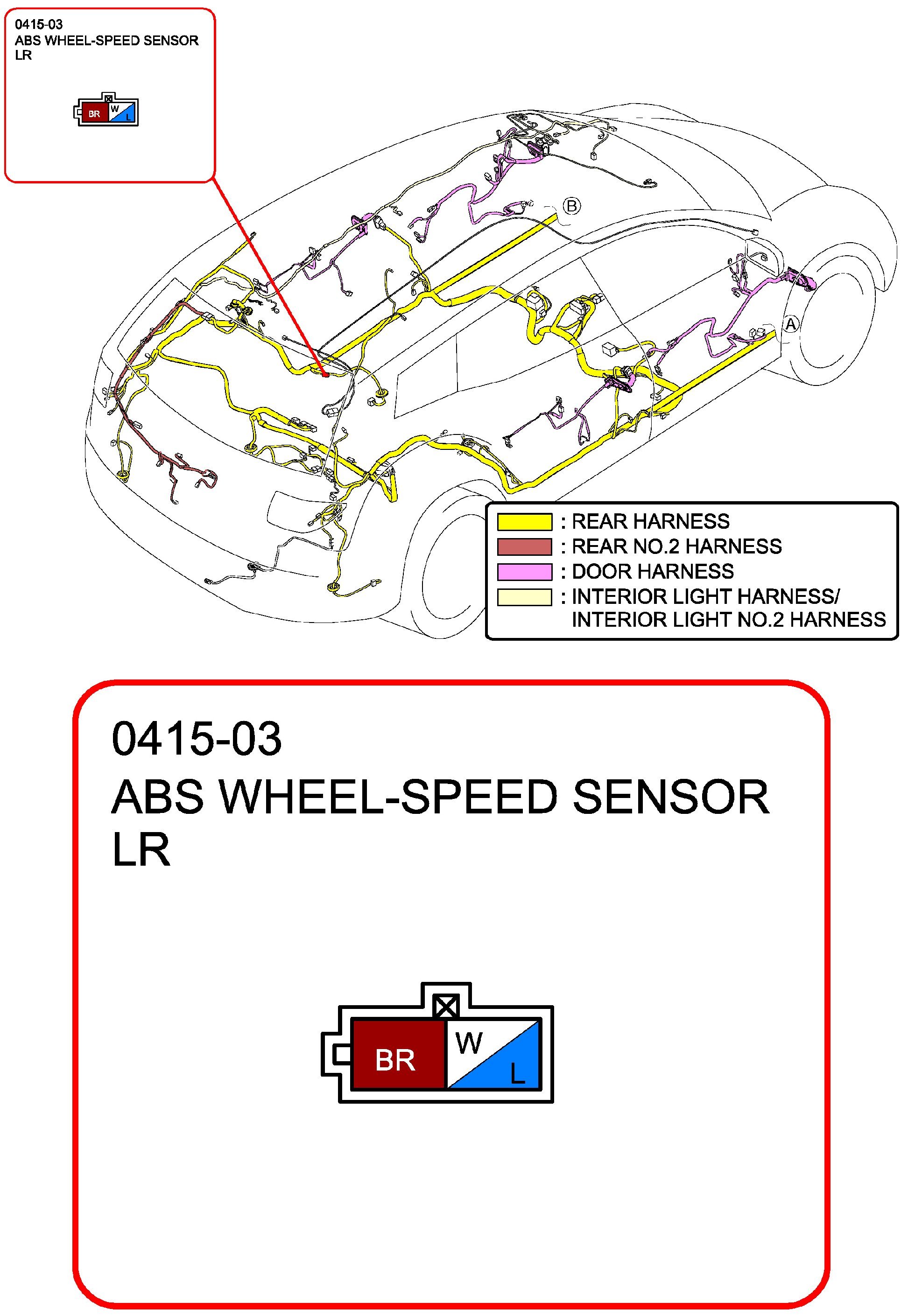 0415-03
ABS WHEEL-SPEED SENSOR
LR

BR
W
L

B

A

: REAR HARNESS
: REAR NO.2 HARNESS
: DOOR HARNESS
: INTERIOR LIGHT HARNESS/
INTERIOR LIGHT NO.2 HARNESS

0415-03
ABS WHEEL-SPEED SENSOR
LR

BR
W
L