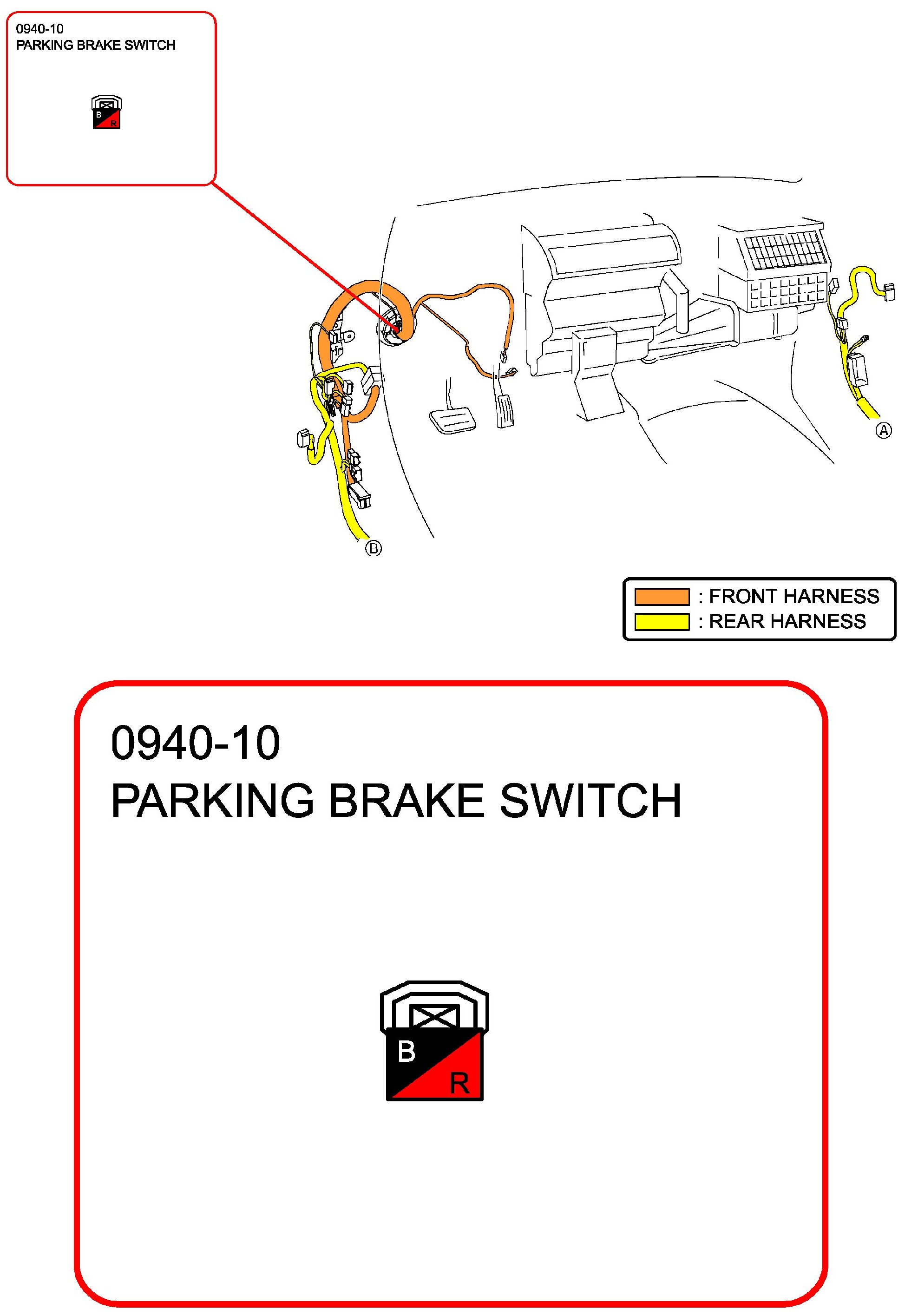 0940-10
PARKING BRAKE SWITCH

B
R

A

B

: FRONT HARNESS
: REAR HARNESS

0940-10
PARKING BRAKE SWITCH

B
R