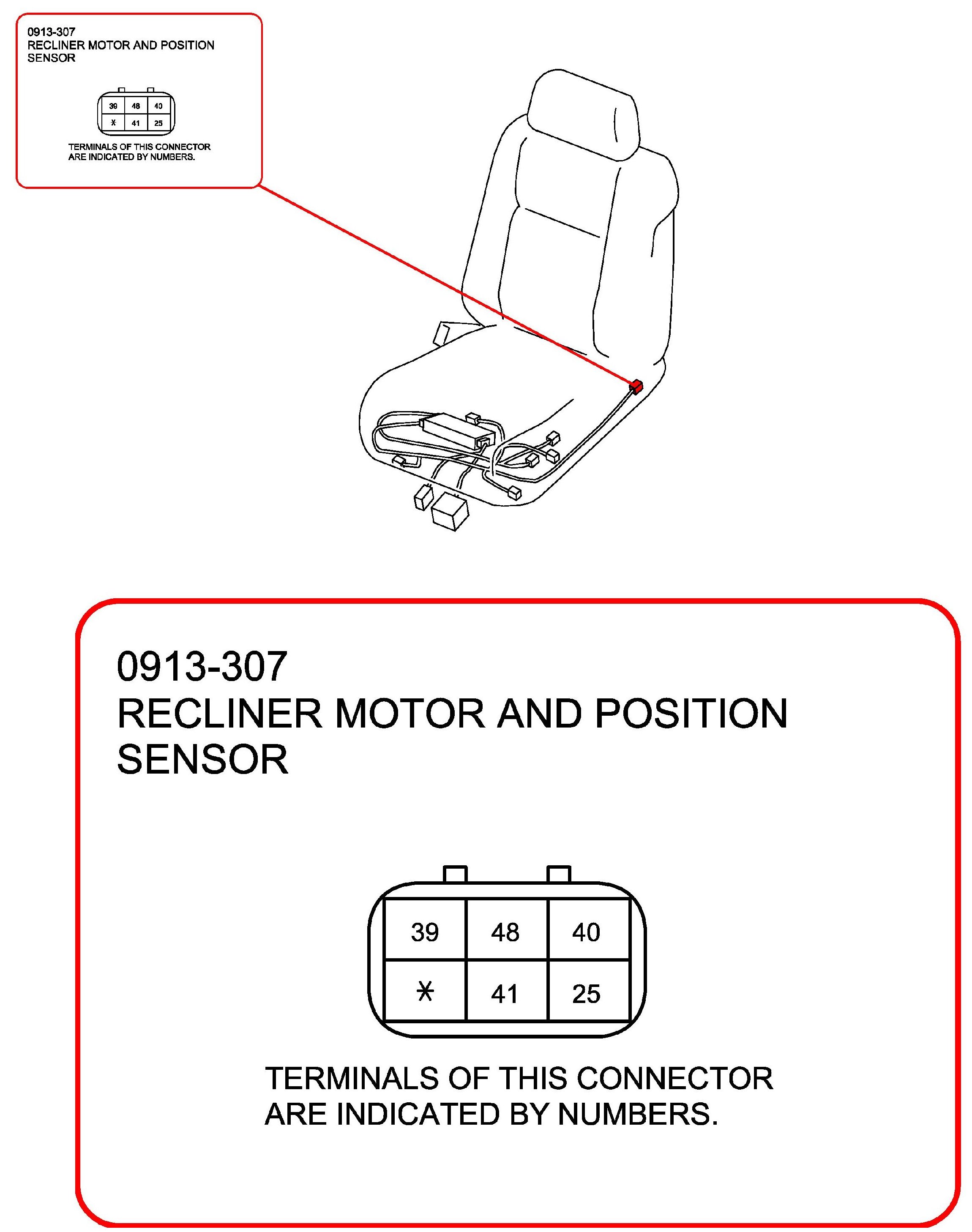 0913-307
RECLINER MOTOR AND POSITION SENSOR

| 39 | 48 | 40 |
|---|---|---|
| * | 41 | 25 |

TERMINALS OF THIS CONNECTOR ARE INDICATED BY NUMBERS.

0913-307
RECLINER MOTOR AND POSITION SENSOR

| 39 | 48 | 40 |
|---|---|---|
| * | 41 | 25 |

TERMINALS OF THIS CONNECTOR ARE INDICATED BY NUMBERS.