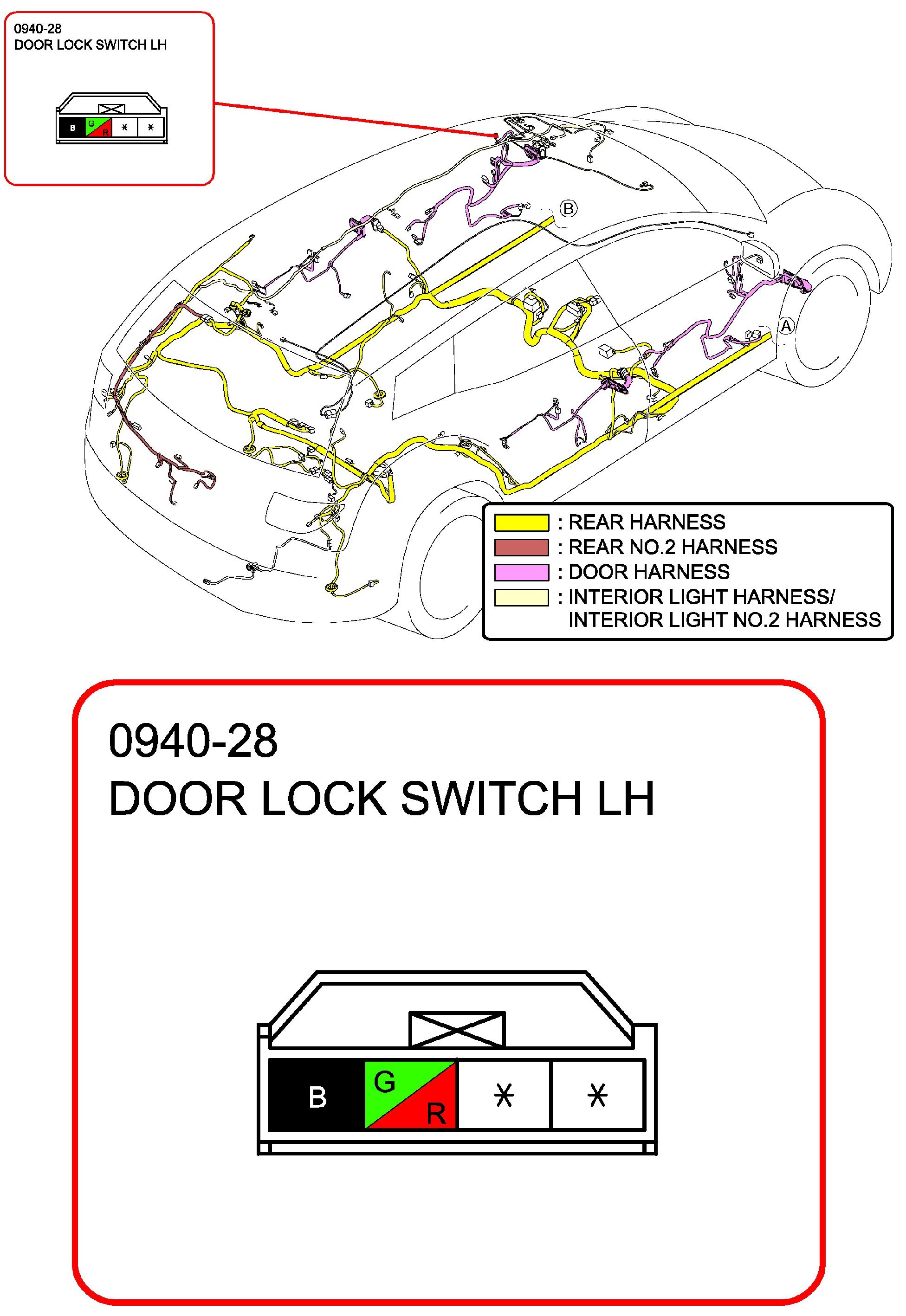 0940-28
DOOR LOCK SWITCH LH

B G R * *

B

A

: REAR HARNESS
: REAR NO.2 HARNESS
: DOOR HARNESS
: INTERIOR LIGHT HARNESS/ INTERIOR LIGHT NO.2 HARNESS

0940-28
DOOR LOCK SWITCH LH

B G R * *