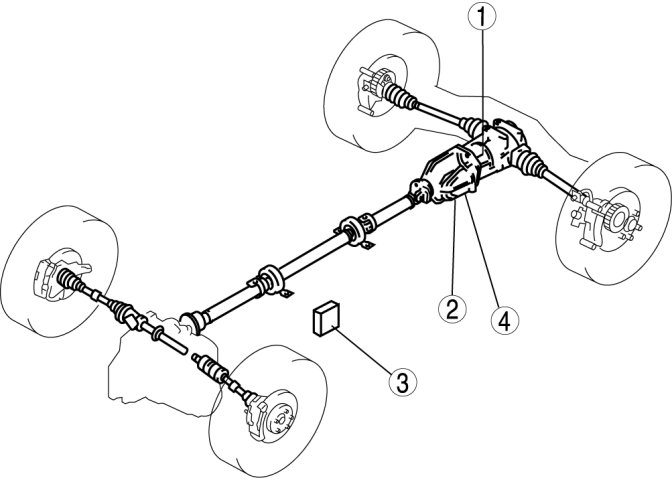 1
2
4
3