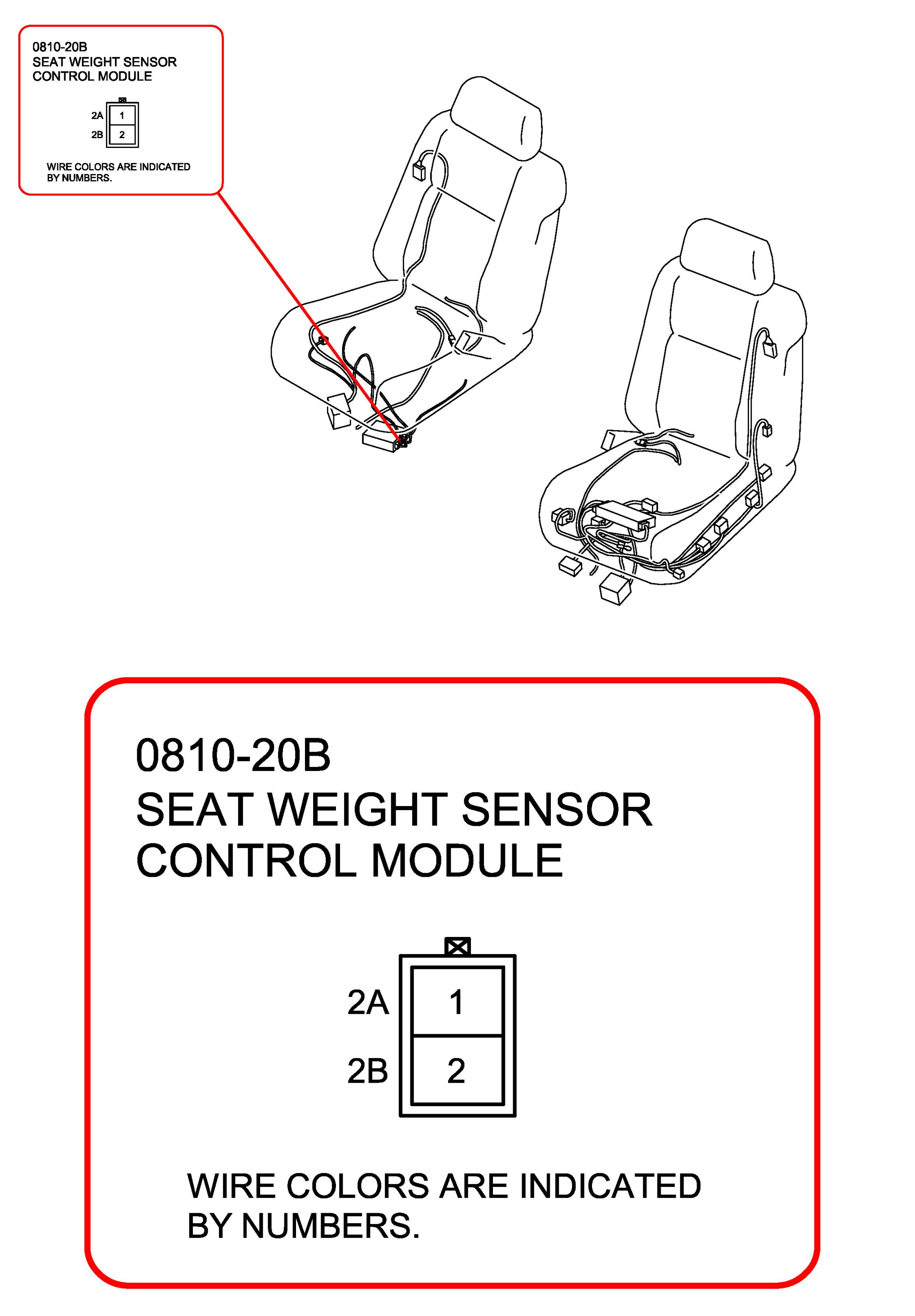 0810-20B
SEAT WEIGHT SENSOR
CONTROL MODULE

2A 1
2B 2

WIRE COLORS ARE INDICATED BY NUMBERS.

0810-20B
SEAT WEIGHT SENSOR
CONTROL MODULE

2A 1
2B 2

WIRE COLORS ARE INDICATED BY NUMBERS.