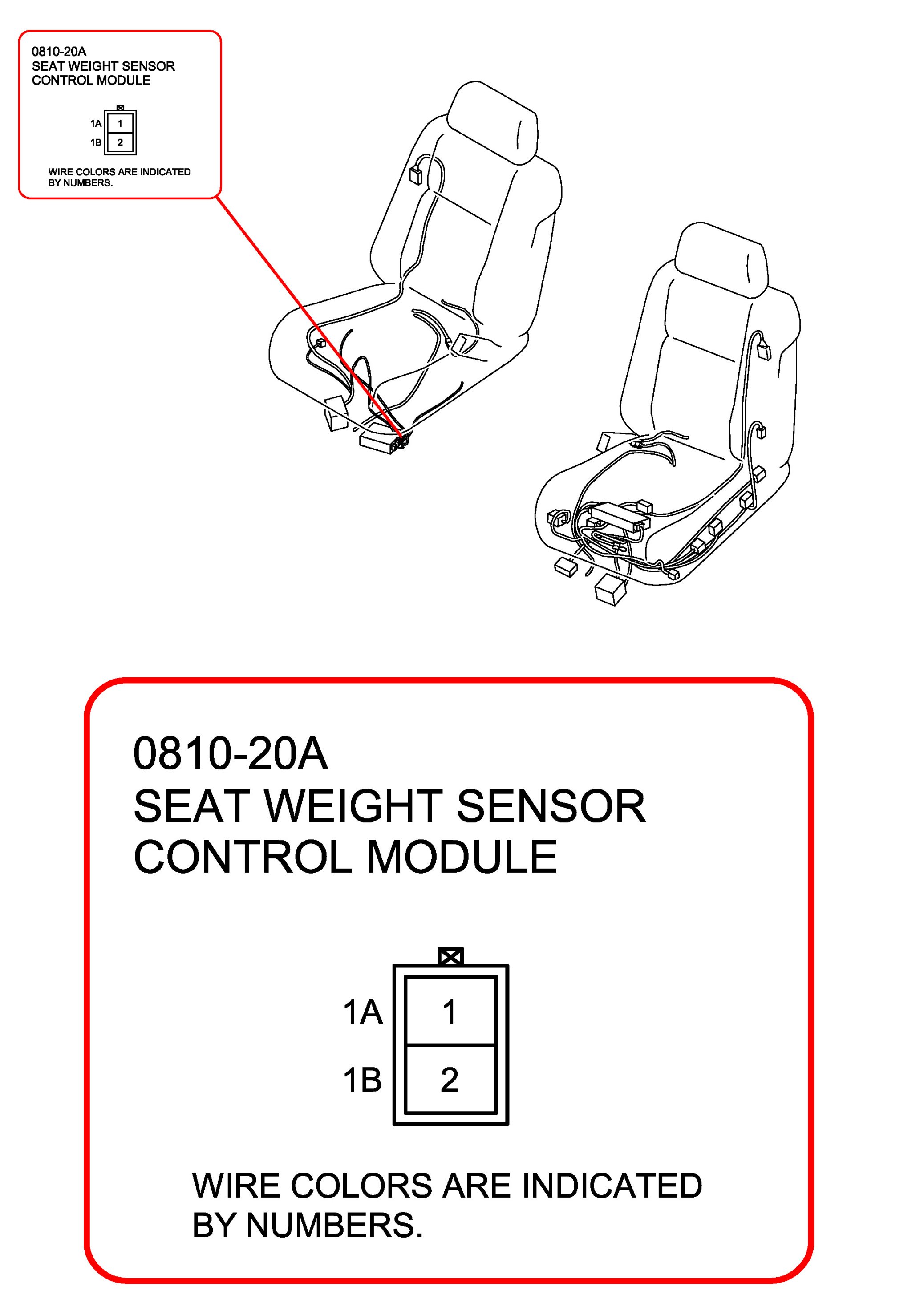 0810-20A
SEAT WEIGHT SENSOR
CONTROL MODULE

1A 1
1B 2

WIRE COLORS ARE INDICATED BY NUMBERS.

0810-20A
SEAT WEIGHT SENSOR
CONTROL MODULE

1A 1
1B 2

WIRE COLORS ARE INDICATED BY NUMBERS.