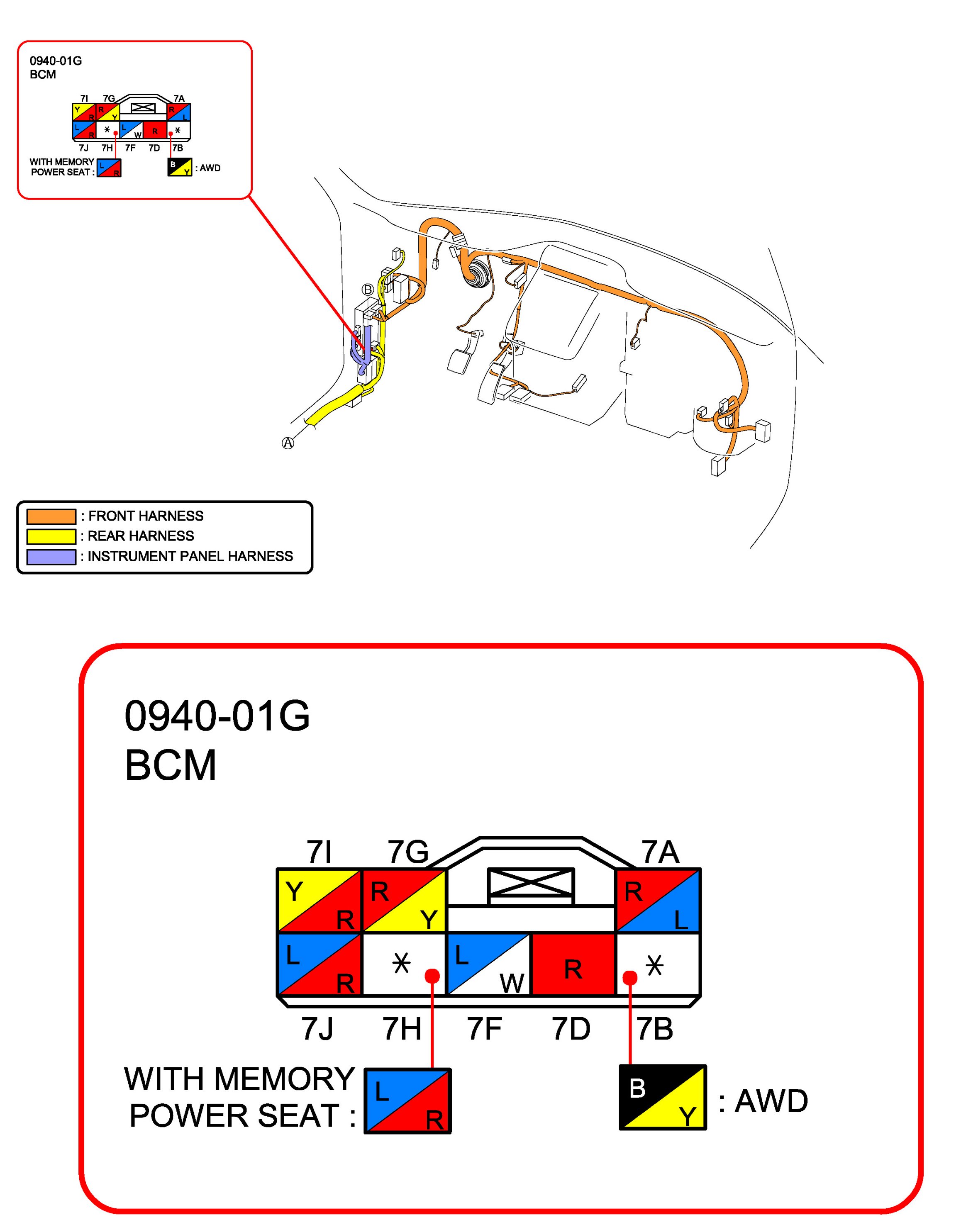 0940-01G
BCM

7I 7G 7A
Y R R Y R L
L R * L W R *
7J 7H 7F 7D 7B

WITH MEMORY POWER SEAT : L R
B Y : AWD

Ⓑ
Ⓐ

: FRONT HARNESS
: REAR HARNESS
: INSTRUMENT PANEL HARNESS

0940-01G
BCM

7I 7G 7A
Y R R Y R L
L R * L W R *
7J 7H 7F 7D 7B

WITH MEMORY POWER SEAT : L R
B Y : AWD