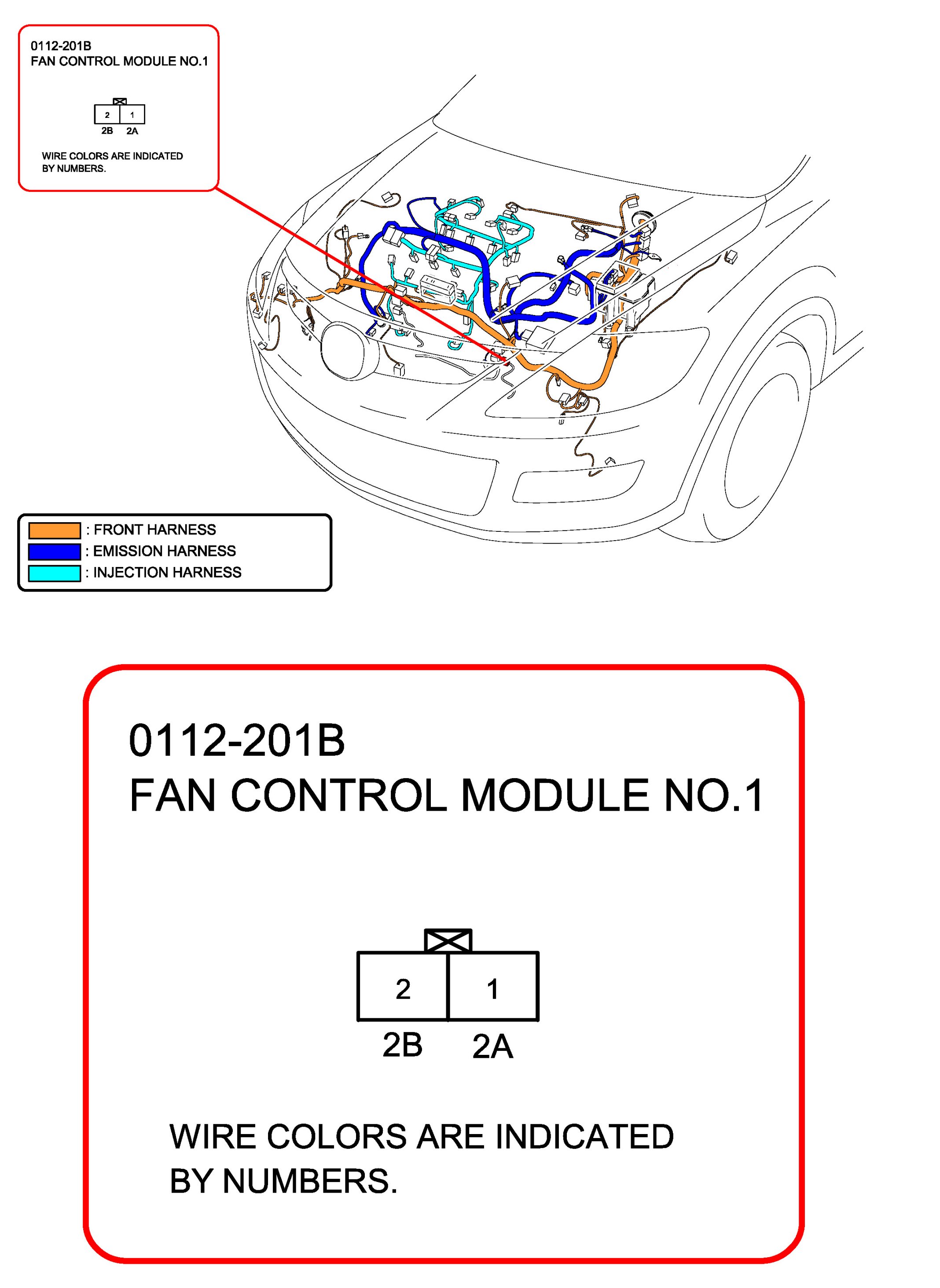 0112-201B
FAN CONTROL MODULE NO.1

2 1
2B 2A

WIRE COLORS ARE INDICATED BY NUMBERS.

: FRONT HARNESS
: EMISSION HARNESS
: INJECTION HARNESS

0112-201B
FAN CONTROL MODULE NO.1

2 1
2B 2A

WIRE COLORS ARE INDICATED BY NUMBERS.